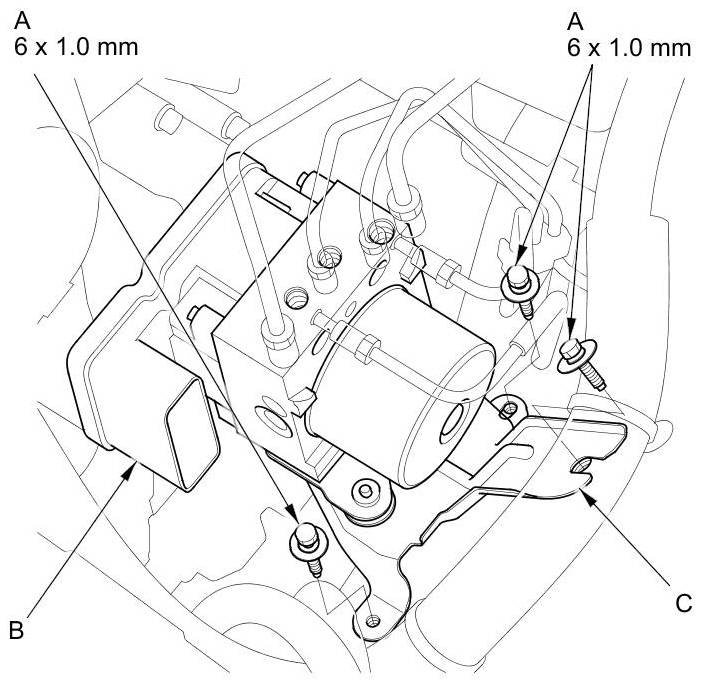 A
6 x 1.0 mm

A
6 x 1.0 mm

B

C