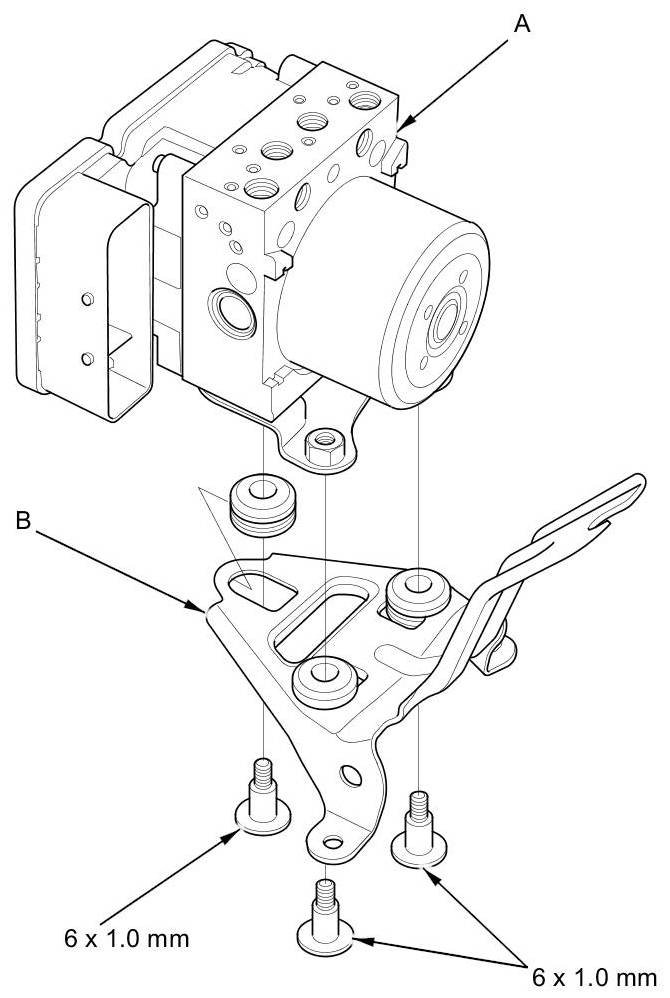 A

B

6 x 1.0 mm

6 x 1.0 mm