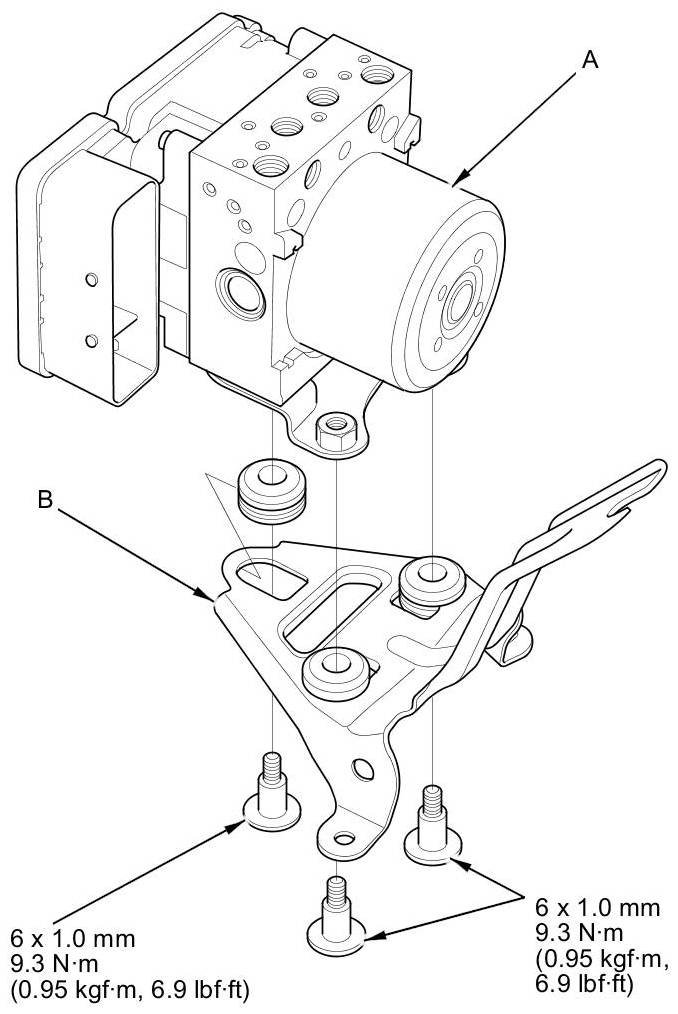 A

B

6 x 1.0 mm
9.3 N·m
(0.95 kgf·m, 6.9 lbf·ft)

6 x 1.0 mm
9.3 N·m
(0.95 kgf·m,
6.9 lbf·ft)