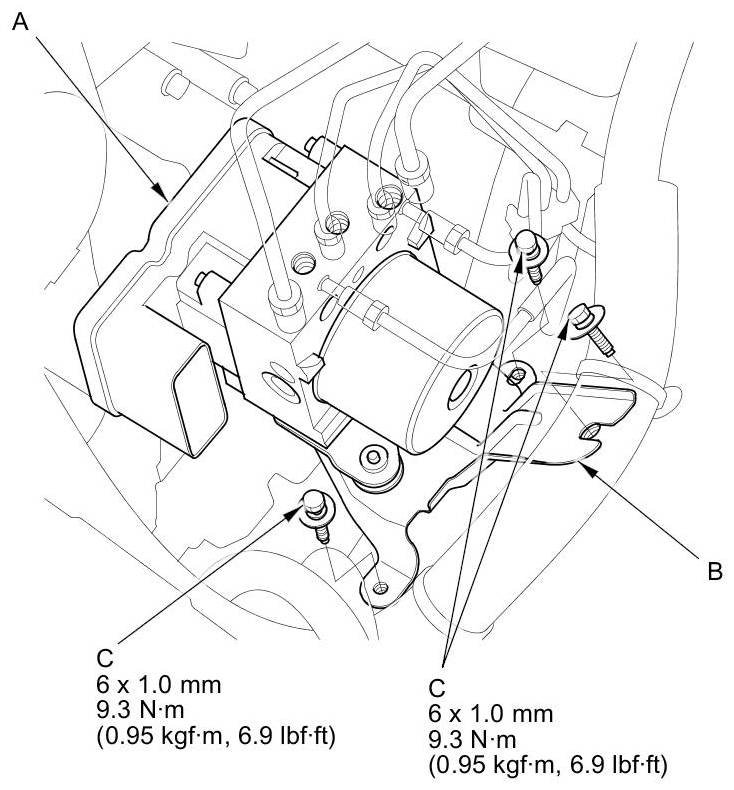 A

B

C
6 x 1.0 mm
9.3 N·m
(0.95 kgf·m, 6.9 lbf·ft)

C
6 x 1.0 mm
9.3 N·m
(0.95 kgf·m, 6.9 lbf·ft)