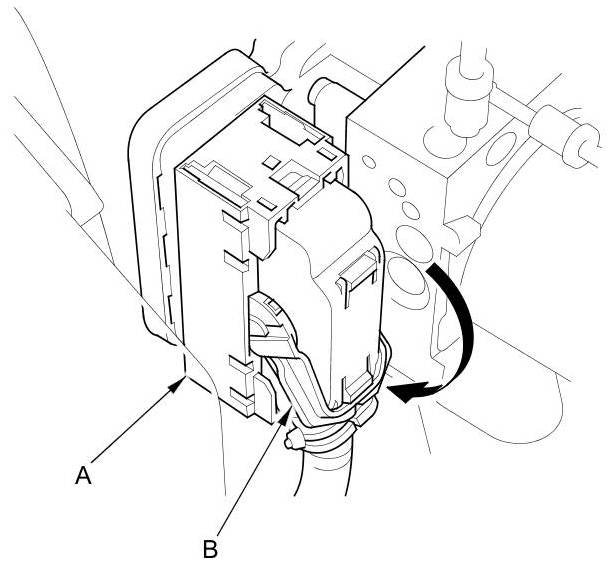 A

B