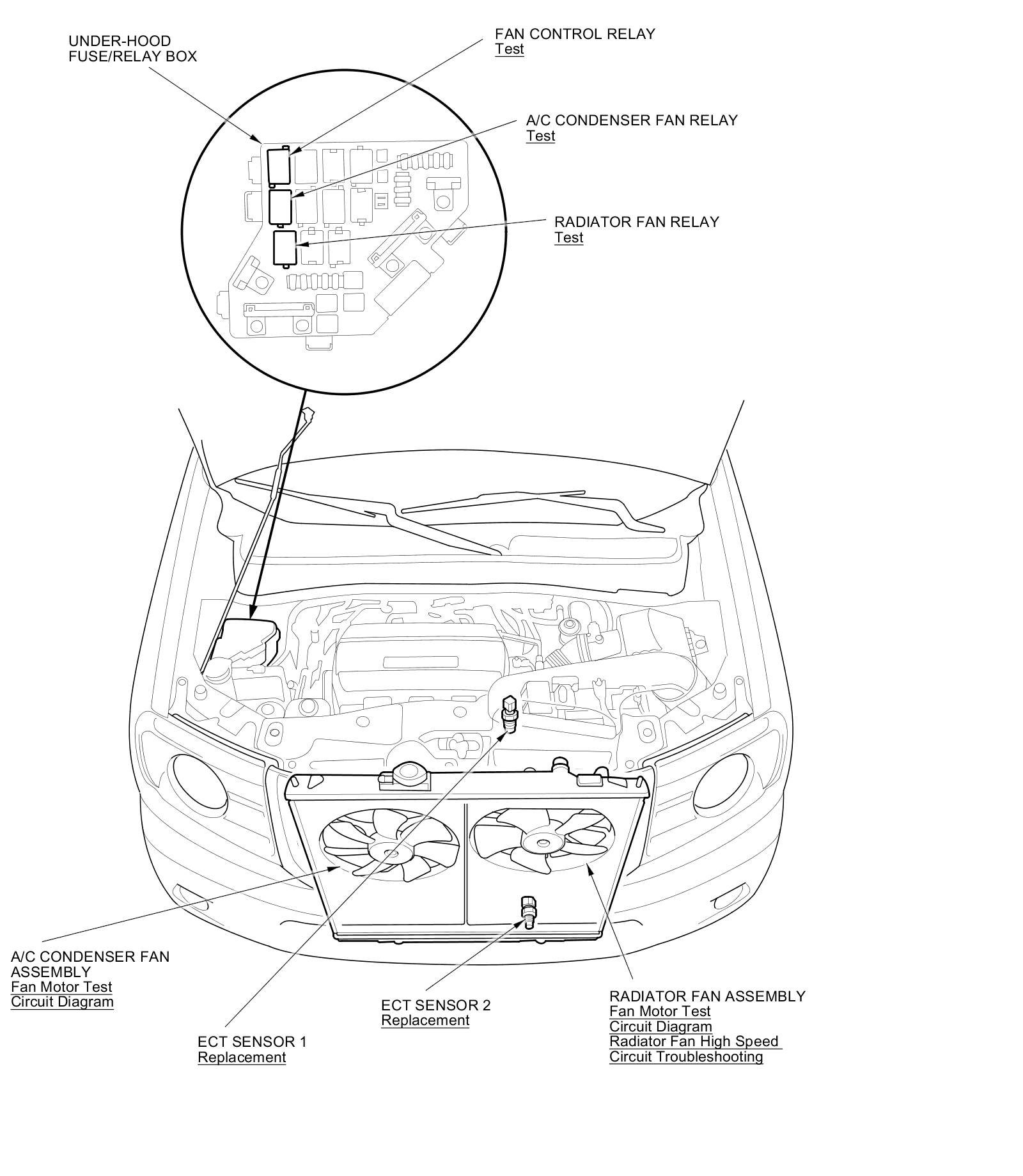 UNDER-HOOD FUSE/RELAY BOX

FAN CONTROL RELAY
Test

A/C CONDENSER FAN RELAY
Test

RADIATOR FAN RELAY
Test

A/C CONDENSER FAN ASSEMBLY
Fan Motor Test
Circuit Diagram

ECT SENSOR 1
Replacement

ECT SENSOR 2
Replacement

RADIATOR FAN ASSEMBLY
Fan Motor Test
Circuit Diagram
Radiator Fan High Speed Circuit Troubleshooting