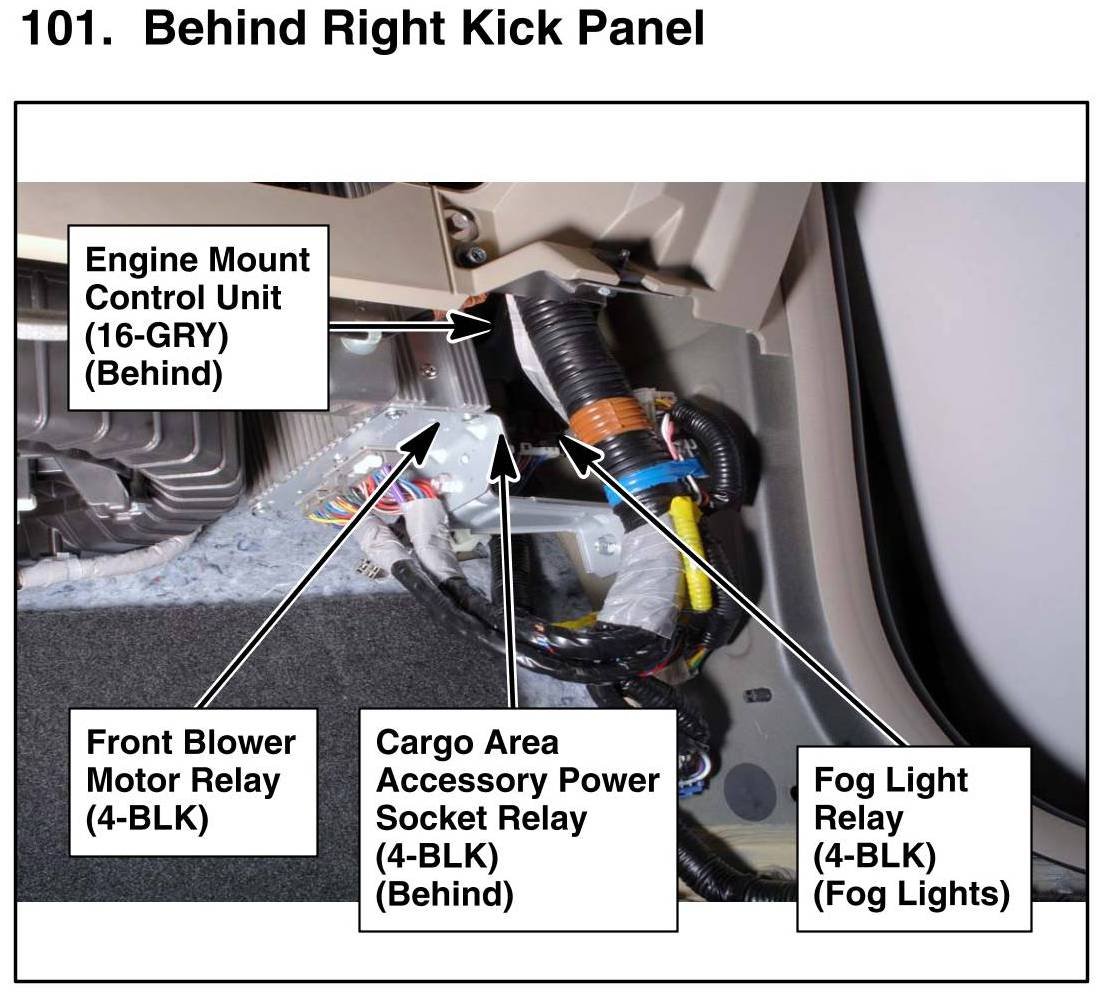 101. Behind Right Kick Panel

Engine Mount Control Unit (16-GRY) (Behind)

Front Blower Motor Relay (4-BLK)

Cargo Area Accessory Power Socket Relay (4-BLK) (Behind)

Fog Light Relay (4-BLK) (Fog Lights)