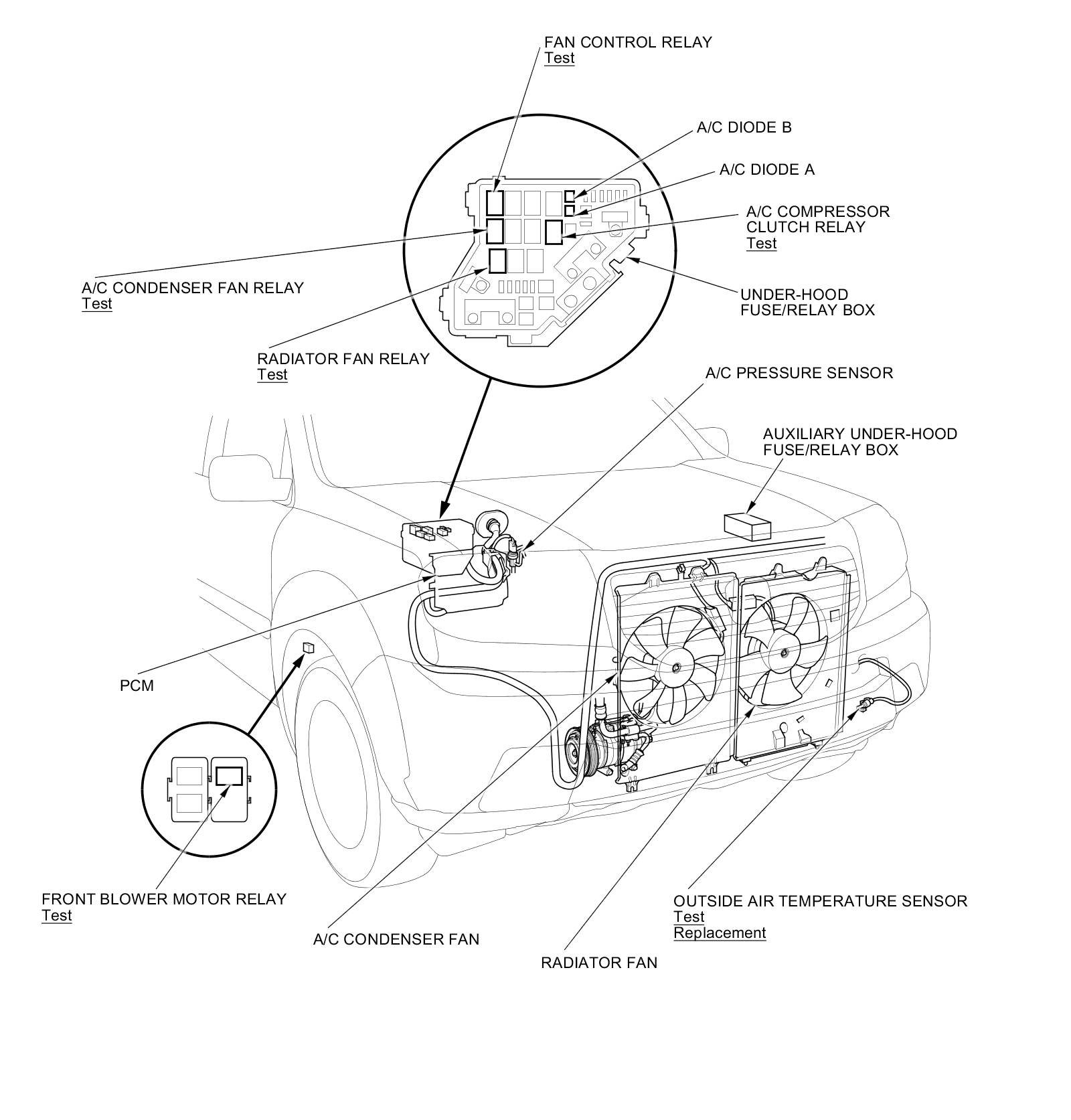 FAN CONTROL RELAY
Test

A/C DIODE B

A/C DIODE A

A/C COMPRESSOR CLUTCH RELAY
Test

UNDER-HOOD FUSE/RELAY BOX

A/C CONDENSER FAN RELAY
Test

RADIATOR FAN RELAY
Test

A/C PRESSURE SENSOR

AUXILIARY UNDER-HOOD FUSE/RELAY BOX

PCM

FRONT BLOWER MOTOR RELAY
Test

A/C CONDENSER FAN

RADIATOR FAN

OUTSIDE AIR TEMPERATURE SENSOR
Test
Replacement