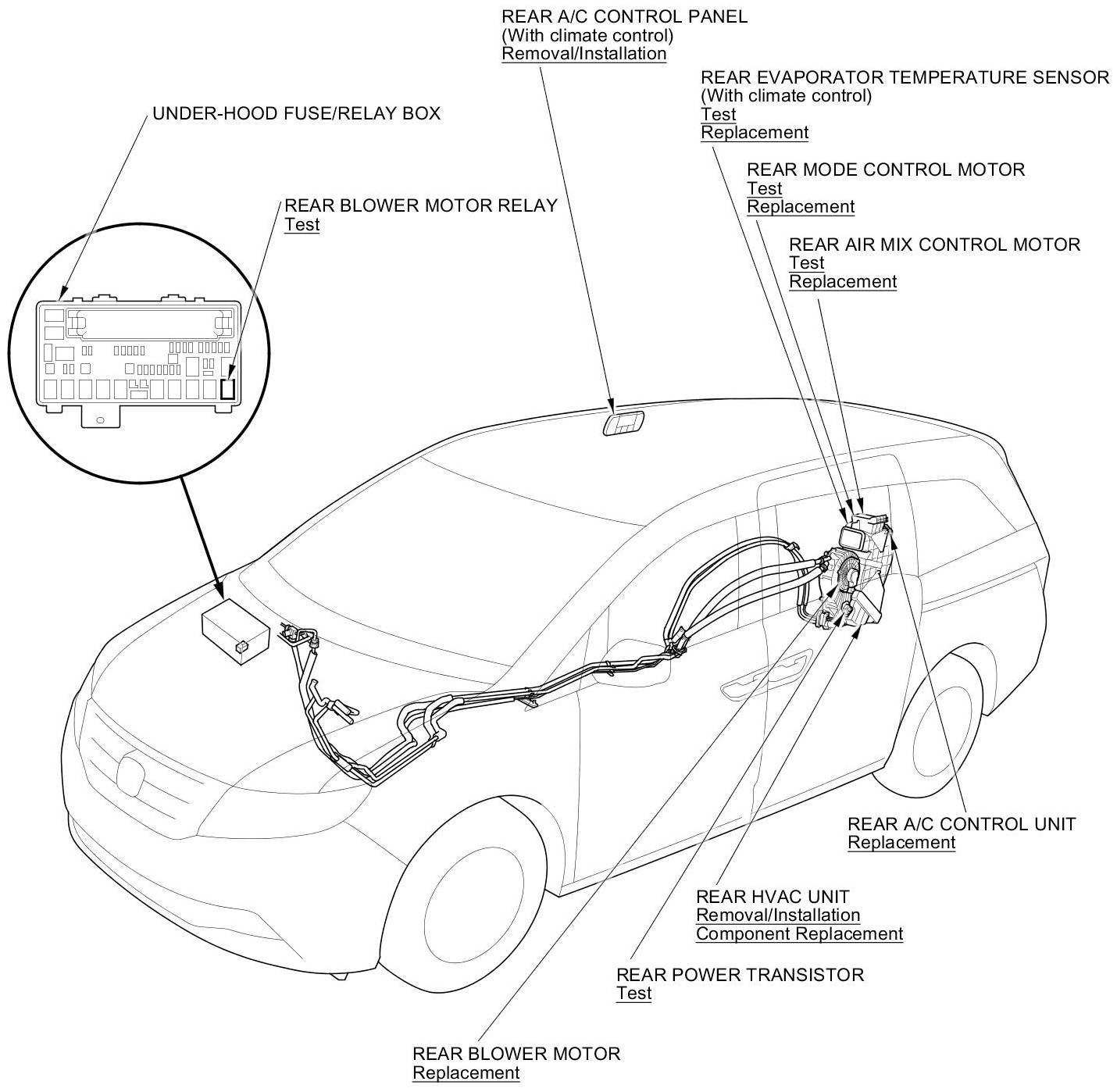 REAR A/C CONTROL PANEL
(With climate control)
Removal/Installation

REAR EVAPORATOR TEMPERATURE SENSOR
(With climate control)
Test
Replacement

UNDER-HOOD FUSE/RELAY BOX

REAR MODE CONTROL MOTOR
Test
Replacement

REAR BLOWER MOTOR RELAY
Test

REAR AIR MIX CONTROL MOTOR
Test
Replacement

REAR A/C CONTROL UNIT
Replacement

REAR HVAC UNIT
Removal/Installation
Component Replacement

REAR POWER TRANSISTOR
Test

REAR BLOWER MOTOR
Replacement