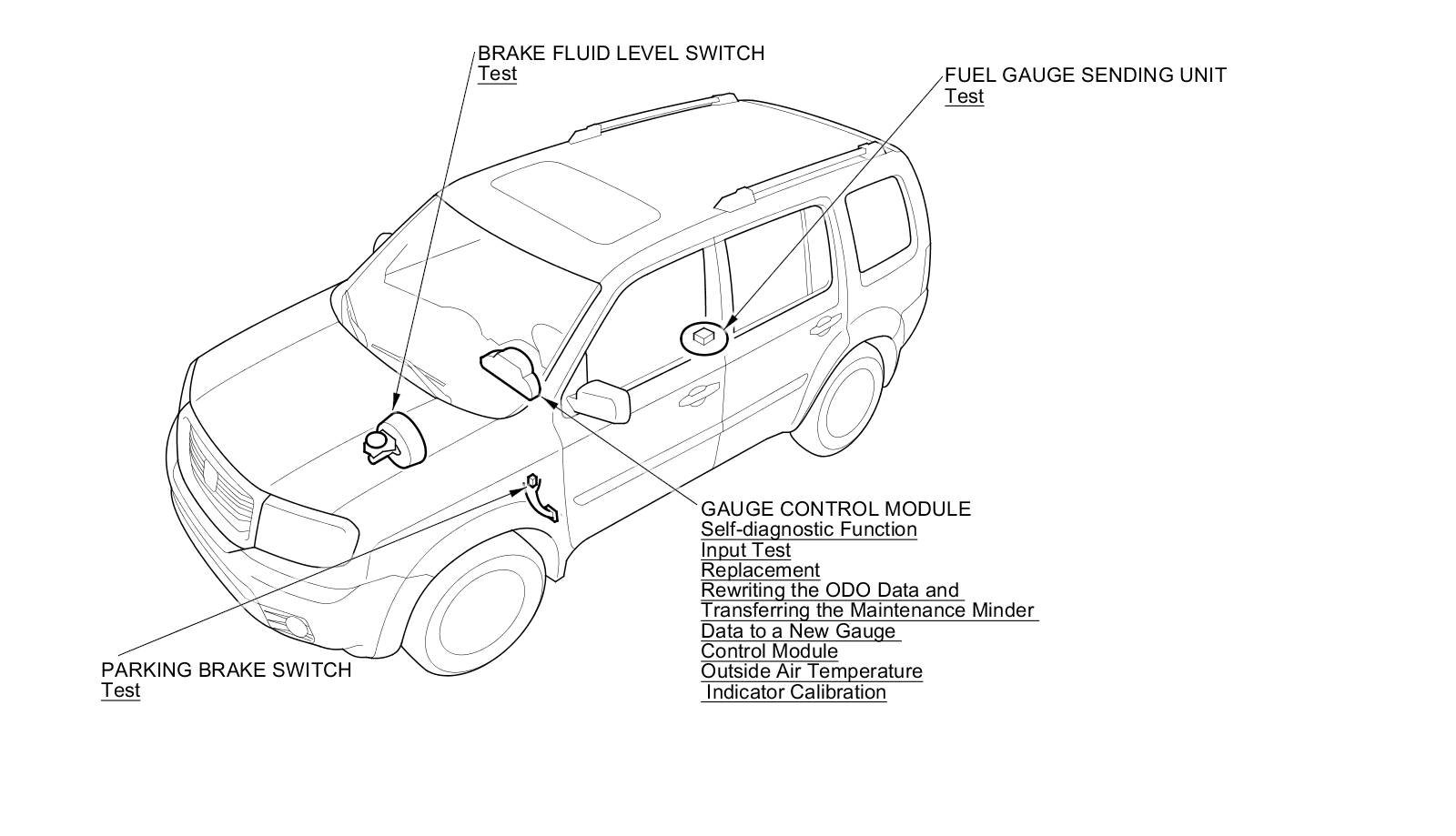 BRAKE FLUID LEVEL SWITCH
Test

FUEL GAUGE SENDING UNIT
Test

GAUGE CONTROL MODULE
Self-diagnostic Function
Input Test
Replacement
Rewriting the ODO Data and Transferring the Maintenance Minder Data to a New Gauge Control Module
Outside Air Temperature Indicator Calibration

PARKING BRAKE SWITCH
Test