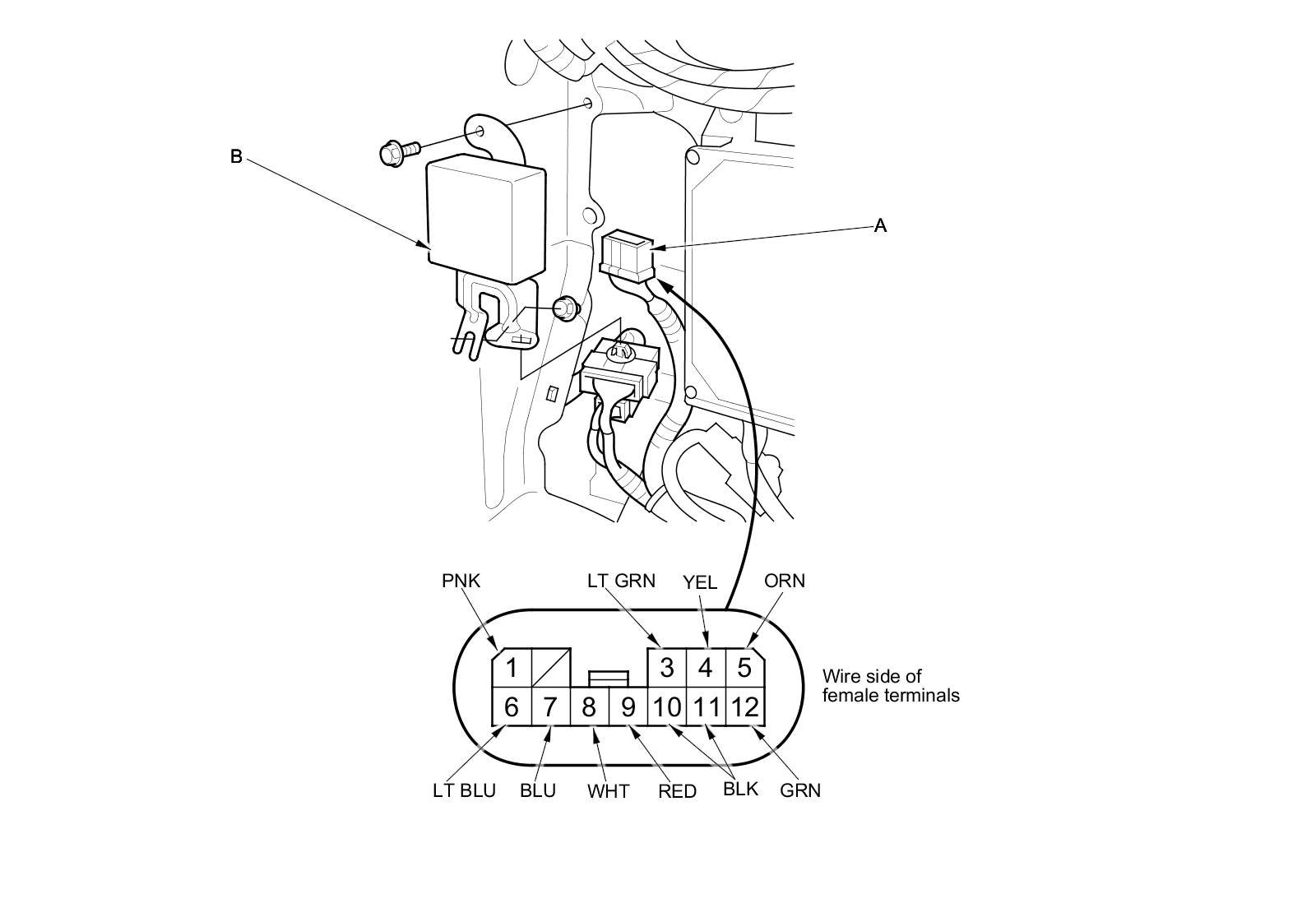 B

A

PNK
LT GRN
YEL
ORN

1
3
4
5
6
7
8
9
10
11
12

Wire side of female terminals

LT BLU
BLU
WHT
RED
BLK
GRN