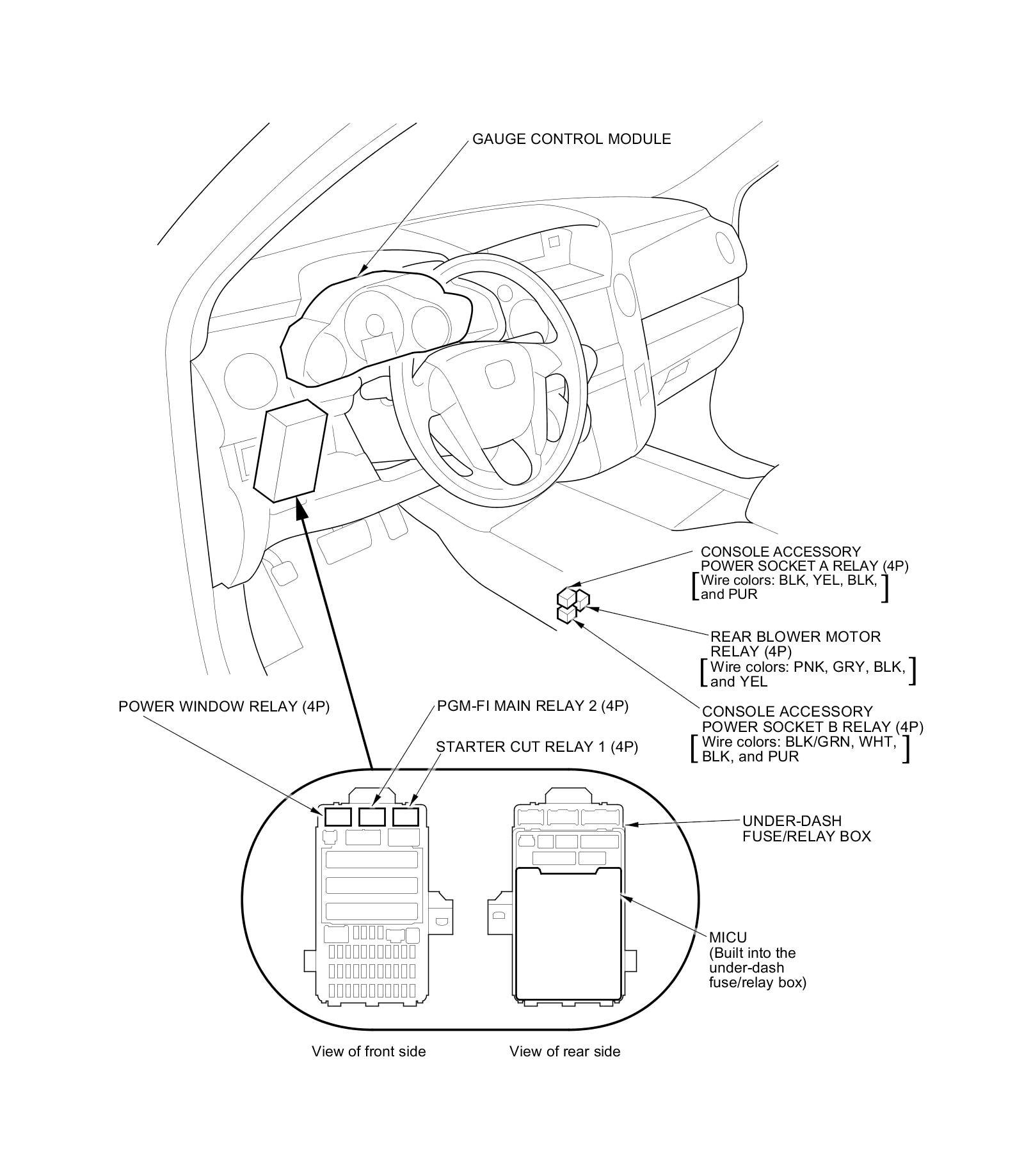 GAUGE CONTROL MODULE

CONSOLE ACCESSORY POWER SOCKET A RELAY (4P)
[Wire colors: BLK, YEL, BLK, and PUR]

REAR BLOWER MOTOR RELAY (4P)
[Wire colors: PNK, GRY, BLK, and YEL]

CONSOLE ACCESSORY POWER SOCKET B RELAY (4P)
[Wire colors: BLK/GRN, WHT, BLK, and PUR]

POWER WINDOW RELAY (4P)

PGM-FI MAIN RELAY 2 (4P)

STARTER CUT RELAY 1 (4P)

UNDER-DASH FUSE/RELAY BOX

MICU
(Built into the under-dash fuse/relay box)

View of front side

View of rear side