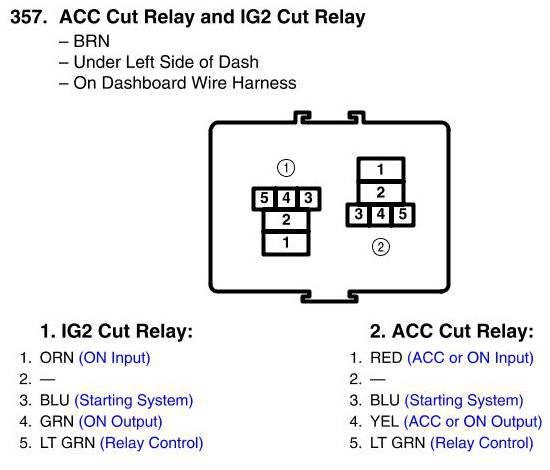 357. ACC Cut Relay and IG2 Cut Relay
– BRN
– Under Left Side of Dash
– On Dashboard Wire Harness

①
5 4 3
2
1

1
2
3 4 5
②

1. IG2 Cut Relay:
1. ORN (ON Input)
2. —
3. BLU (Starting System)
4. GRN (ON Output)
5. LT GRN (Relay Control)

2. ACC Cut Relay:
1. RED (ACC or ON Input)
2. —
3. BLU (Starting System)
4. YEL (ACC or ON Output)
5. LT GRN (Relay Control)