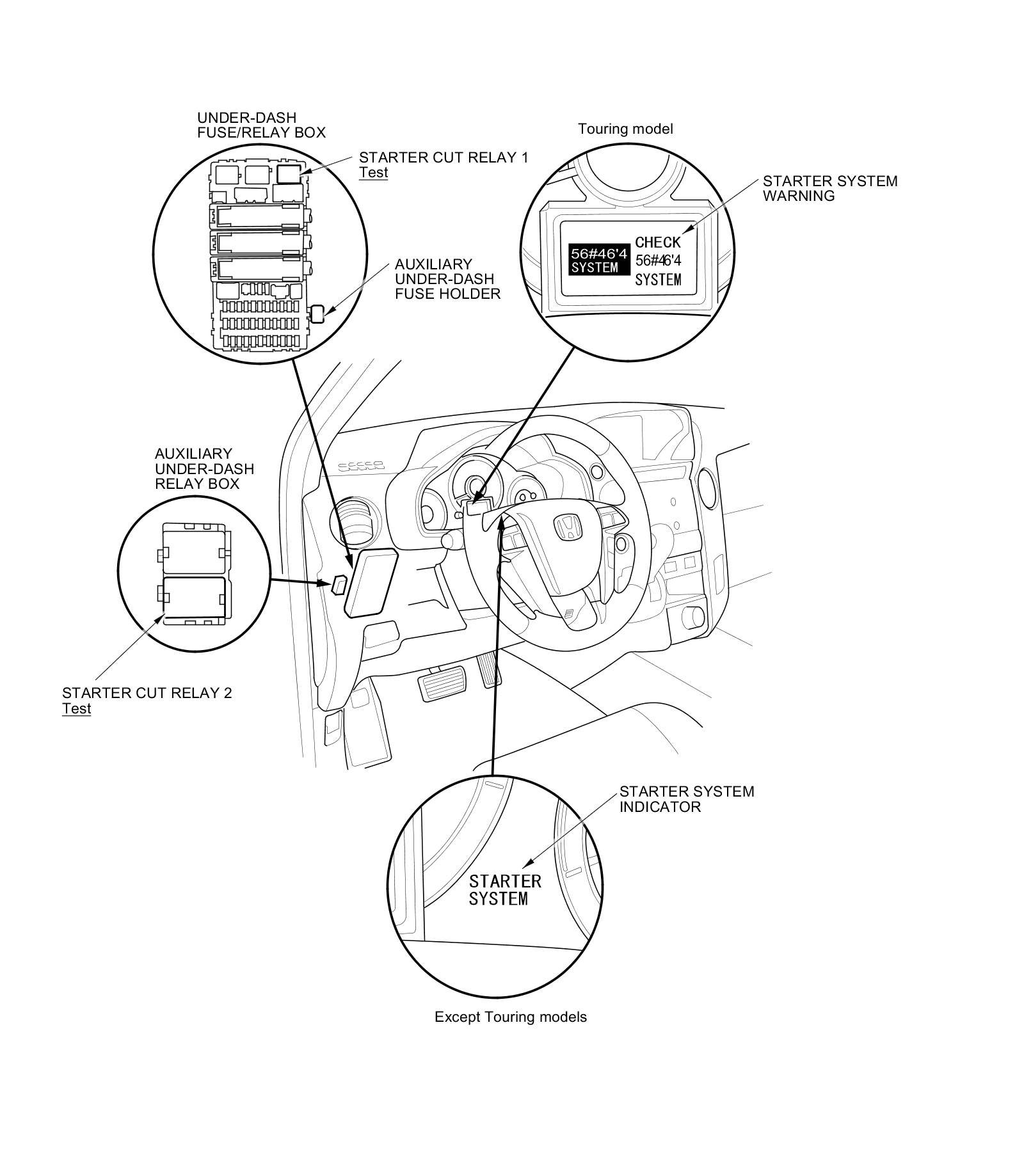 UNDER-DASH FUSE/RELAY BOX

STARTER CUT RELAY 1
Test

AUXILIARY UNDER-DASH FUSE HOLDER

Touring model

STARTER SYSTEM WARNING

56#46'4
SYSTEM

CHECK
56#46'4
SYSTEM

AUXILIARY UNDER-DASH RELAY BOX

STARTER CUT RELAY 2
Test

STARTER SYSTEM INDICATOR

STARTER
SYSTEM

Except Touring models