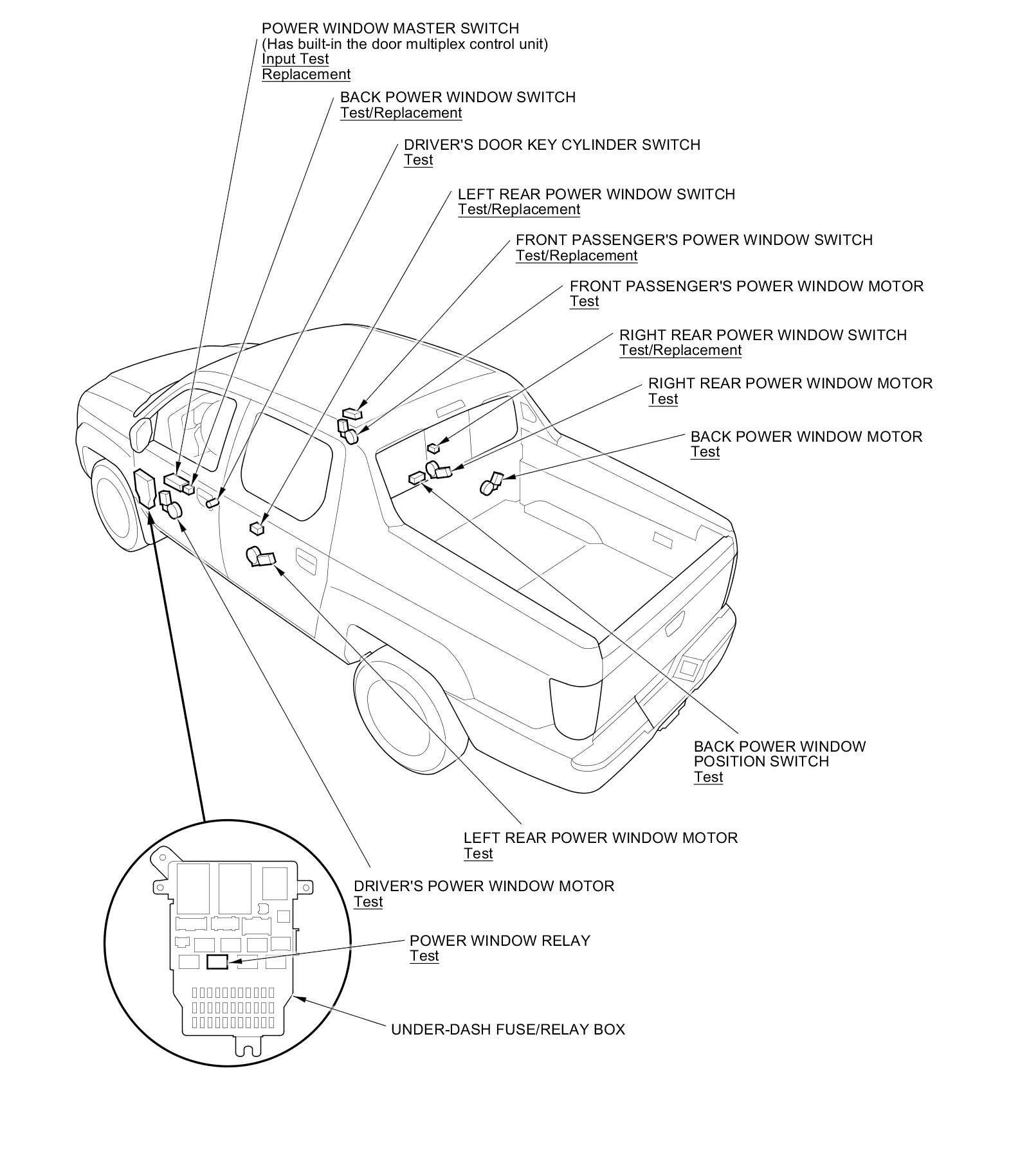 POWER WINDOW MASTER SWITCH
(Has built-in the door multiplex control unit)
Input Test
Replacement

BACK POWER WINDOW SWITCH
Test/Replacement

DRIVER'S DOOR KEY CYLINDER SWITCH
Test

LEFT REAR POWER WINDOW SWITCH
Test/Replacement

FRONT PASSENGER'S POWER WINDOW SWITCH
Test/Replacement

FRONT PASSENGER'S POWER WINDOW MOTOR
Test

RIGHT REAR POWER WINDOW SWITCH
Test/Replacement

RIGHT REAR POWER WINDOW MOTOR
Test

BACK POWER WINDOW MOTOR
Test

BACK POWER WINDOW
POSITION SWITCH
Test

LEFT REAR POWER WINDOW MOTOR
Test

DRIVER'S POWER WINDOW MOTOR
Test

POWER WINDOW RELAY
Test

UNDER-DASH FUSE/RELAY BOX