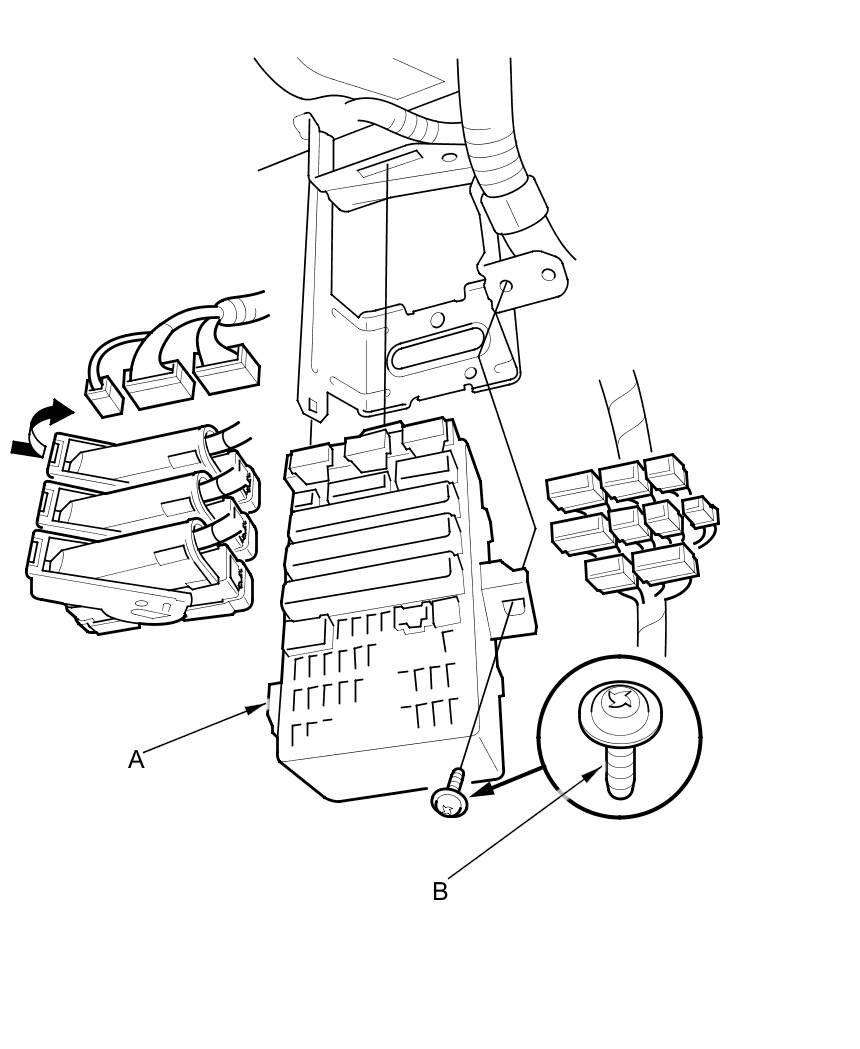 A

B