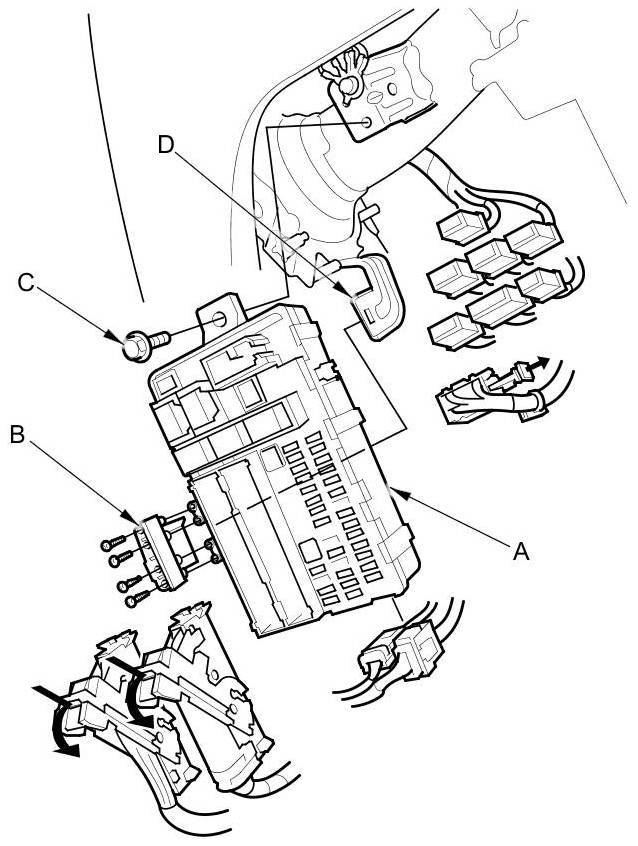 D
C
B
A