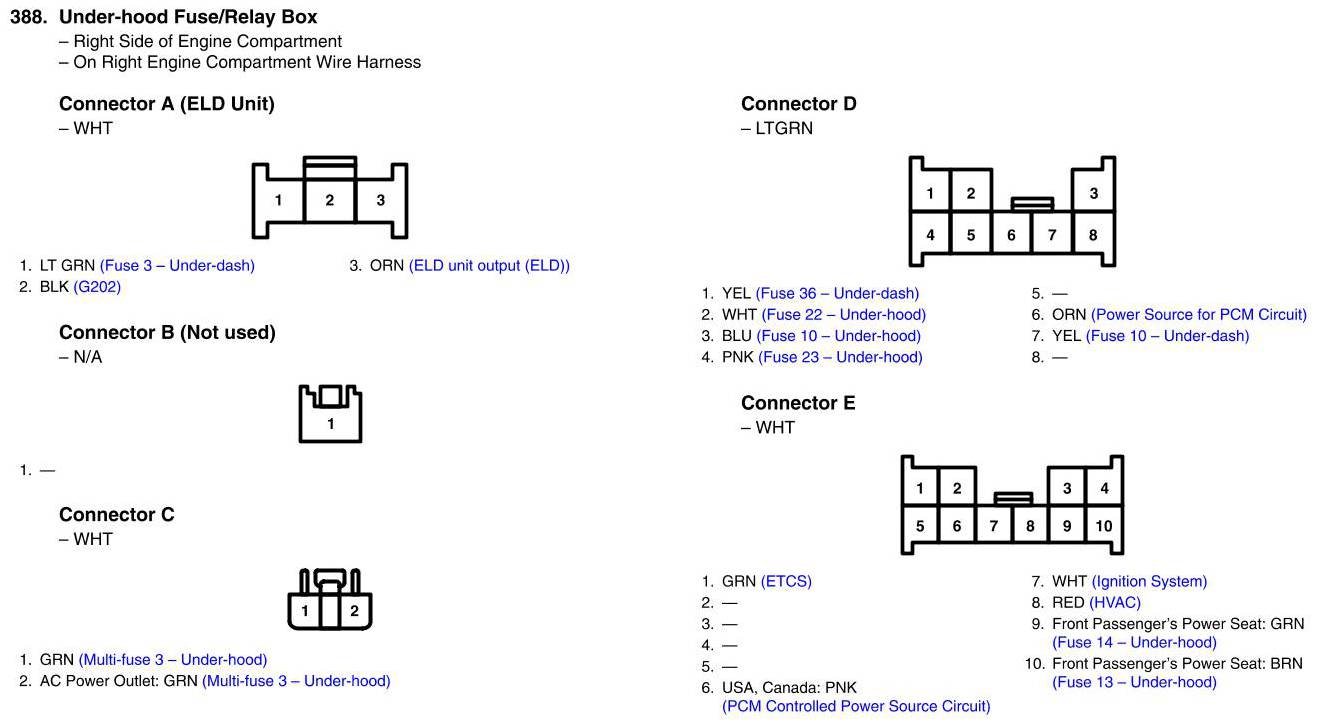 388. Under-hood Fuse/Relay Box
– Right Side of Engine Compartment
– On Right Engine Compartment Wire Harness

Connector A (ELD Unit)
– WHT

1 2 3

1. LT GRN (Fuse 3 – Under-dash)
2. BLK (G202)
3. ORN (ELD unit output (ELD))

Connector B (Not used)
– N/A

1

1. —

Connector C
– WHT

1 2

1. GRN (Multi-fuse 3 – Under-hood)
2. AC Power Outlet: GRN (Multi-fuse 3 – Under-hood)

Connector D
– LTGRN

1 2 3
4 5 6 7 8

1. YEL (Fuse 36 – Under-dash)
2. WHT (Fuse 22 – Under-hood)
3. BLU (Fuse 10 – Under-hood)
4. PNK (Fuse 23 – Under-hood)
5. —
6. ORN (Power Source for PCM Circuit)
7. YEL (Fuse 10 – Under-dash)
8. —

Connector E
– WHT

1 2 3 4
5 6 7 8 9 10

1. GRN (ETCS)
2. —
3. —
4. —
5. —
6. USA, Canada: PNK (PCM Controlled Power Source Circuit)
7. WHT (Ignition System)
8. RED (HVAC)
9. Front Passenger's Power Seat: GRN (Fuse 14 – Under-hood)
10. Front Passenger's Power Seat: BRN (Fuse 13 – Under-hood)