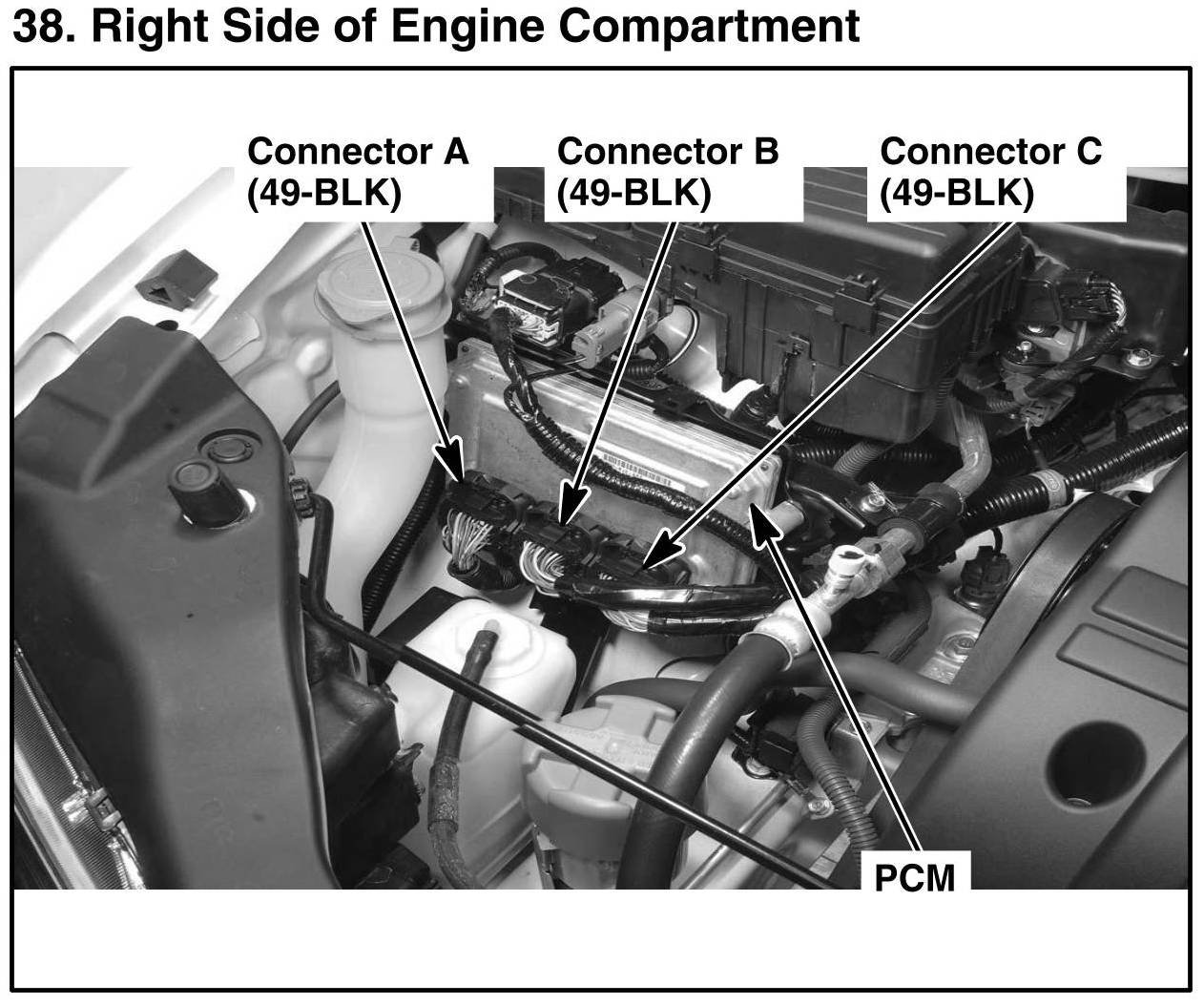 38. Right Side of Engine Compartment

Connector A (49-BLK)

Connector B (49-BLK)

Connector C (49-BLK)

PCM