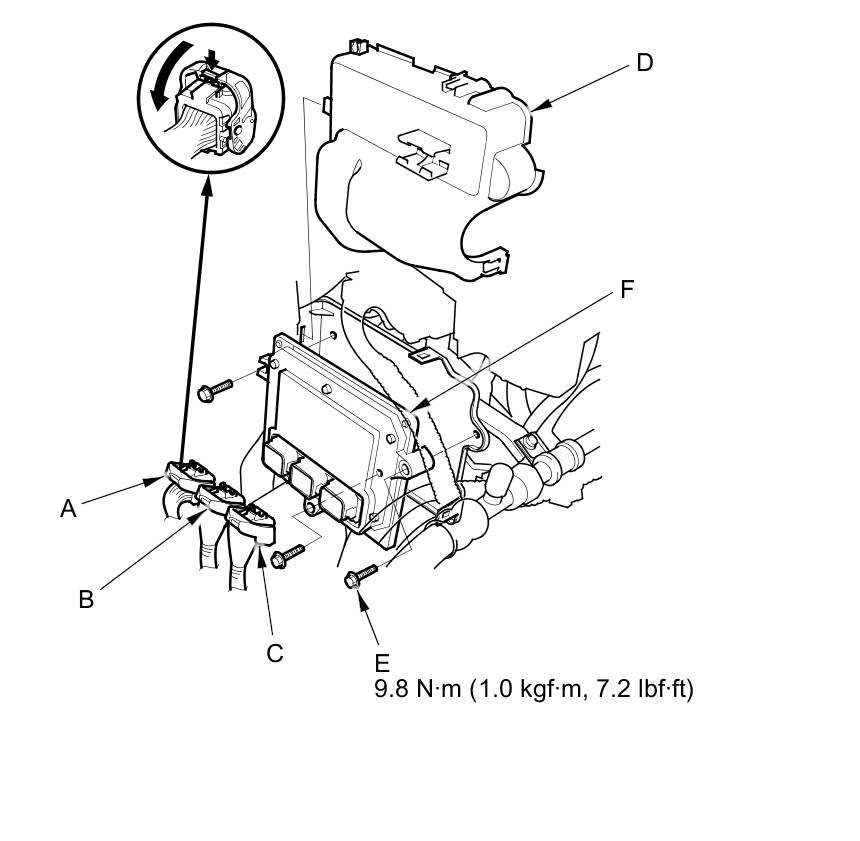 D

F

A

B

C

E
9.8 N·m (1.0 kgf·m, 7.2 lbf·ft)