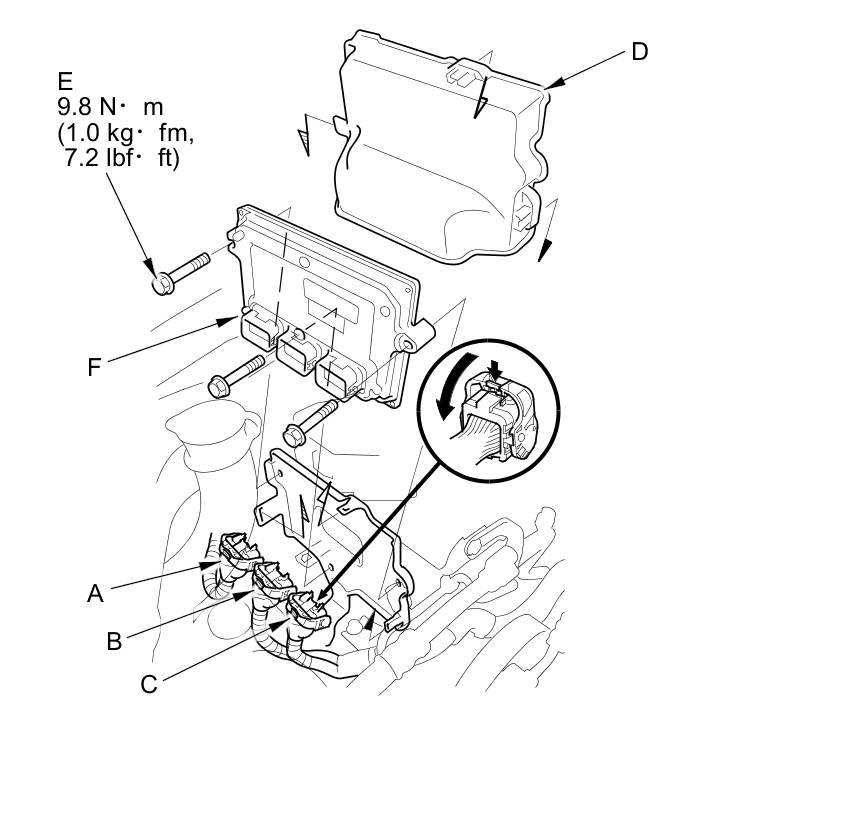 E
9.8 N· m
(1.0 kg· fm,
7.2 lbf· ft)

D

F

A

B

C