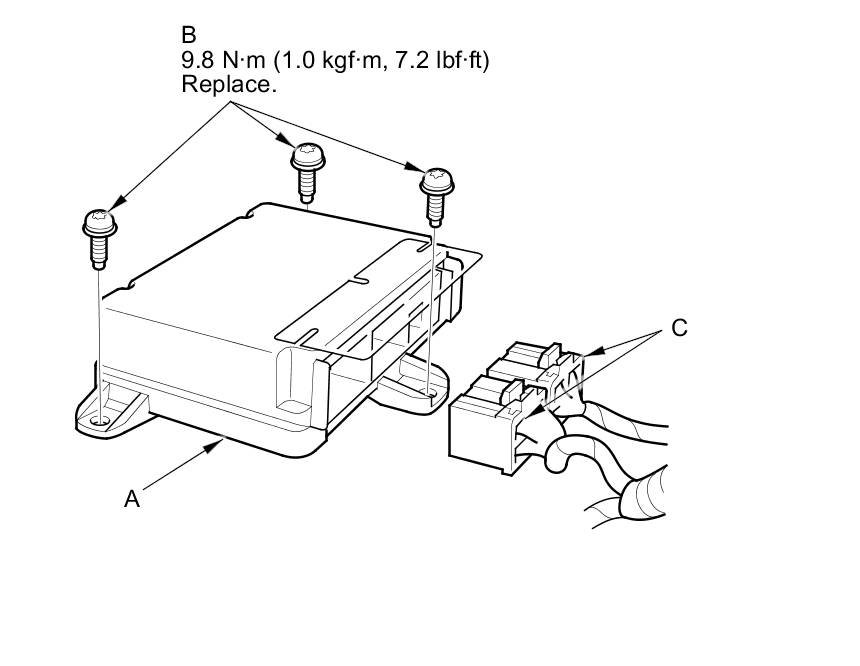 B
9.8 N·m (1.0 kgf·m, 7.2 lbf·ft)
Replace.

C

A