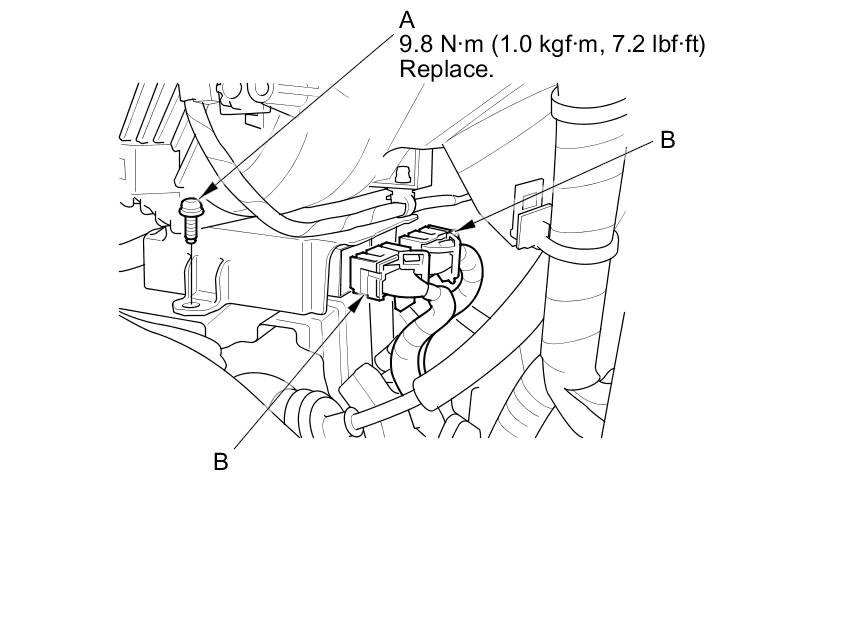 A
9.8 N·m (1.0 kgf·m, 7.2 lbf·ft)
Replace.

B

B