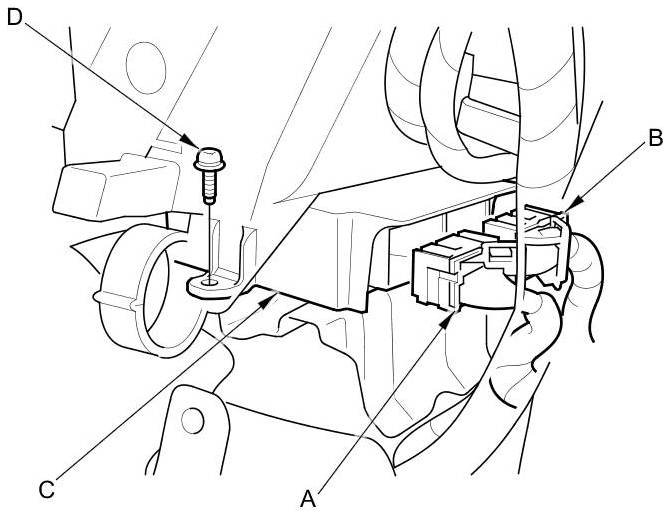 D
B
C
A