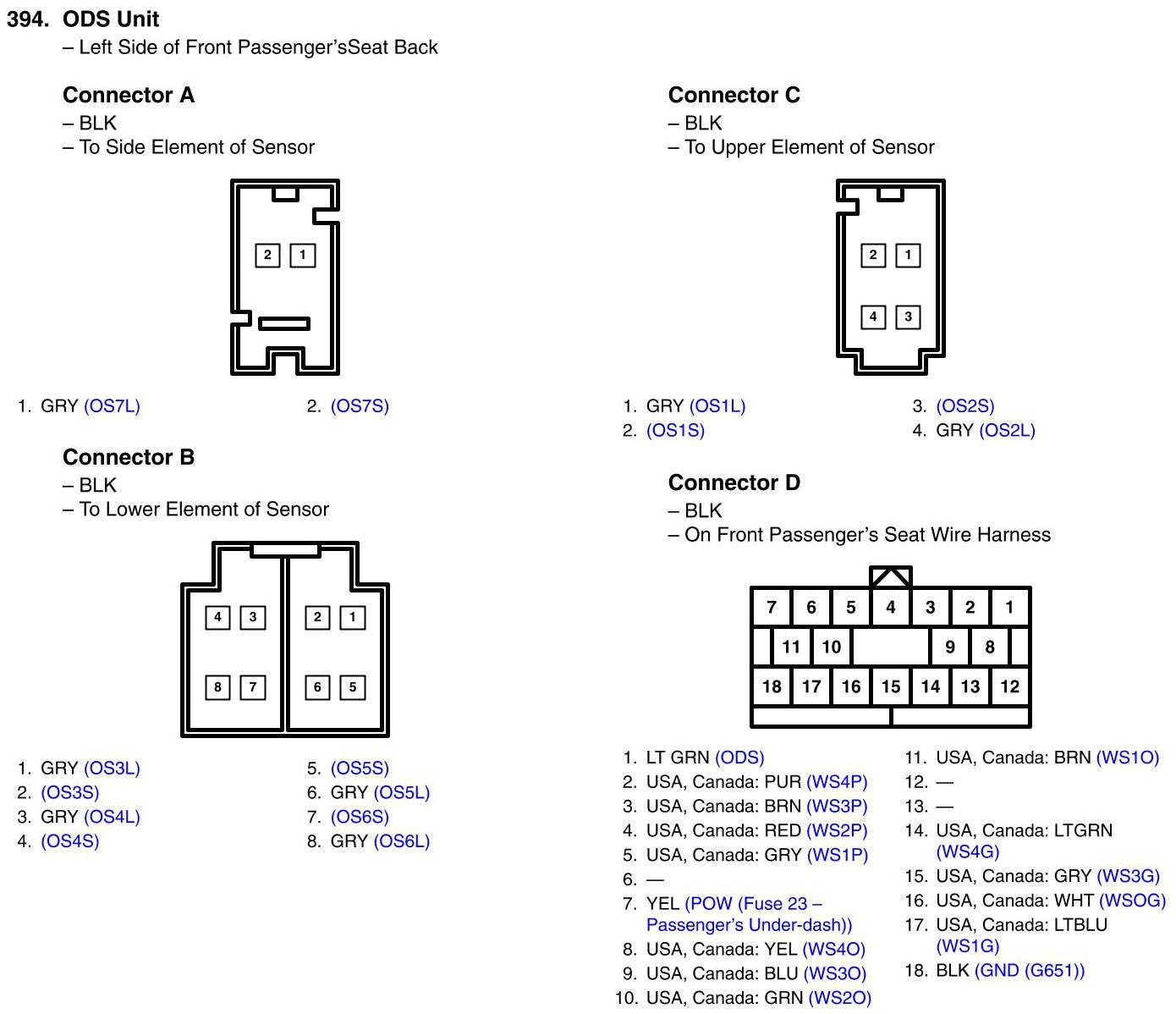 394. ODS Unit
– Left Side of Front Passenger'sSeat Back

Connector A
– BLK
– To Side Element of Sensor

2 1

1. GRY (OS7L)
2. (OS7S)

Connector B
– BLK
– To Lower Element of Sensor

4 3 2 1
8 7 6 5

1. GRY (OS3L)
2. (OS3S)
3. GRY (OS4L)
4. (OS4S)
5. (OS5S)
6. GRY (OS5L)
7. (OS6S)
8. GRY (OS6L)

Connector C
– BLK
– To Upper Element of Sensor

2 1
4 3

1. GRY (OS1L)
2. (OS1S)
3. (OS2S)
4. GRY (OS2L)

Connector D
– BLK
– On Front Passenger's Seat Wire Harness

7 6 5 4 3 2 1
11 10 9 8
18 17 16 15 14 13 12

1. LT GRN (ODS)
2. USA, Canada: PUR (WS4P)
3. USA, Canada: BRN (WS3P)
4. USA, Canada: RED (WS2P)
5. USA, Canada: GRY (WS1P)
6. —
7. YEL (POW (Fuse 23 – Passenger's Under-dash))
8. USA, Canada: YEL (WS4O)
9. USA, Canada: BLU (WS3O)
10. USA, Canada: GRN (WS2O)
11. USA, Canada: BRN (WS1O)
12. —
13. —
14. USA, Canada: LTGRN (WS4G)
15. USA, Canada: GRY (WS3G)
16. USA, Canada: WHT (WSOG)
17. USA, Canada: LTBLU (WS1G)
18. BLK (GND (G651))