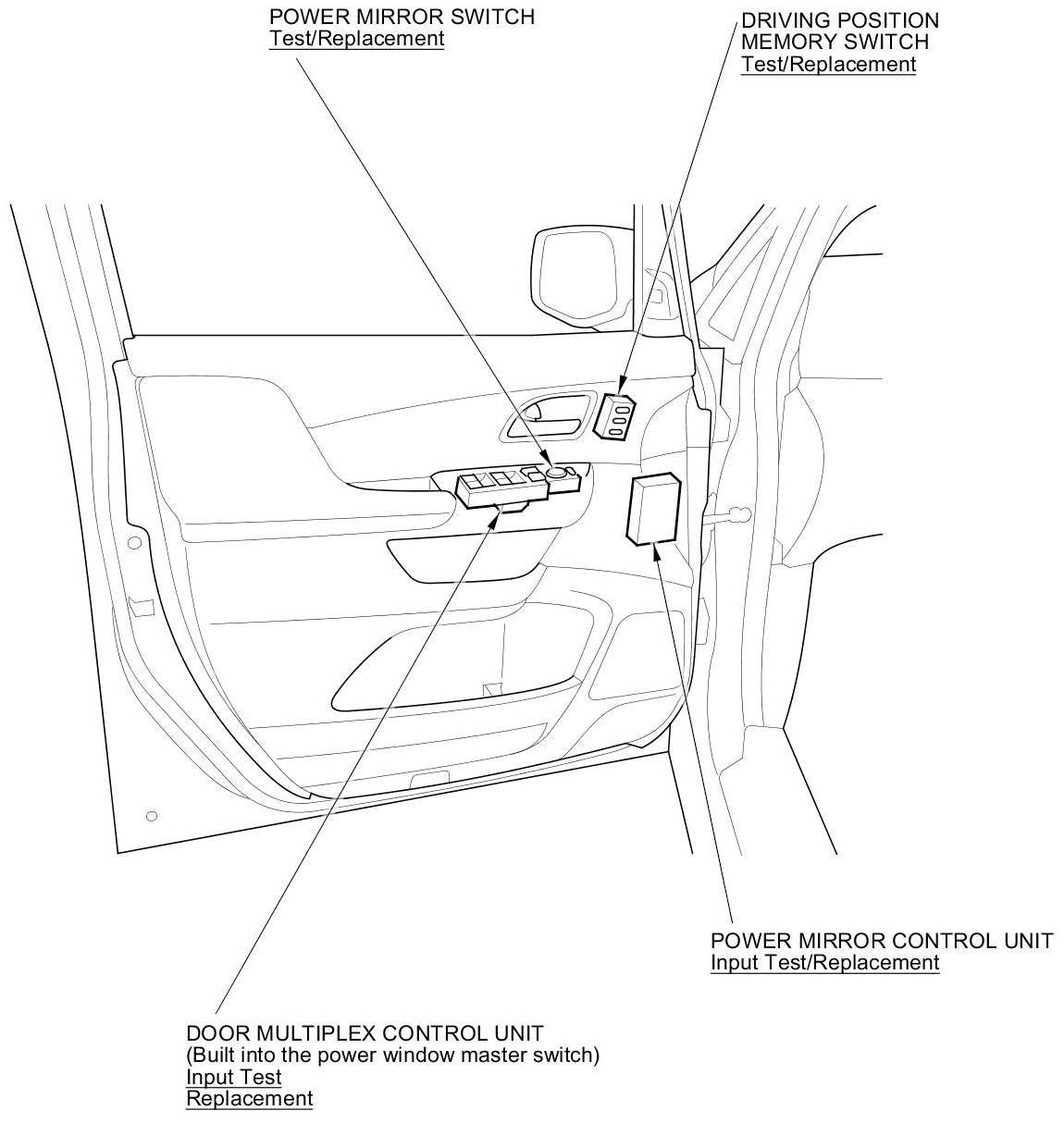 POWER MIRROR SWITCH
Test/Replacement

DRIVING POSITION
MEMORY SWITCH
Test/Replacement

POWER MIRROR CONTROL UNIT
Input Test/Replacement

DOOR MULTIPLEX CONTROL UNIT
(Built into the power window master switch)
Input Test
Replacement