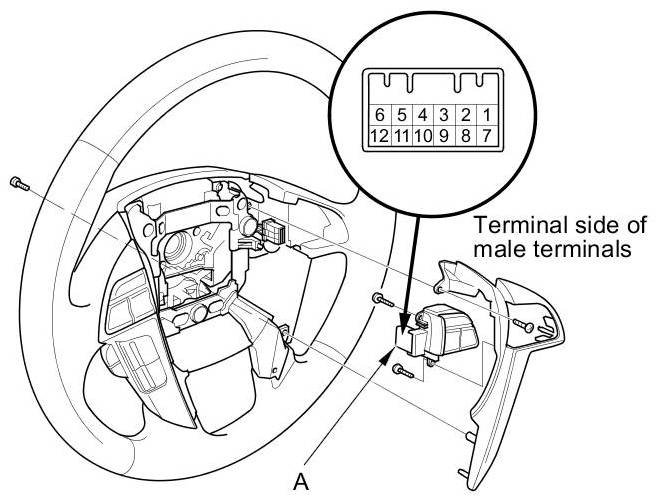 | 6 | 5 | 4 | 3 | 2 | 1 |
|---|---|---|---|---|---|
| 12 | 11 | 10 | 9 | 8 | 7 |

Terminal side of male terminals

A