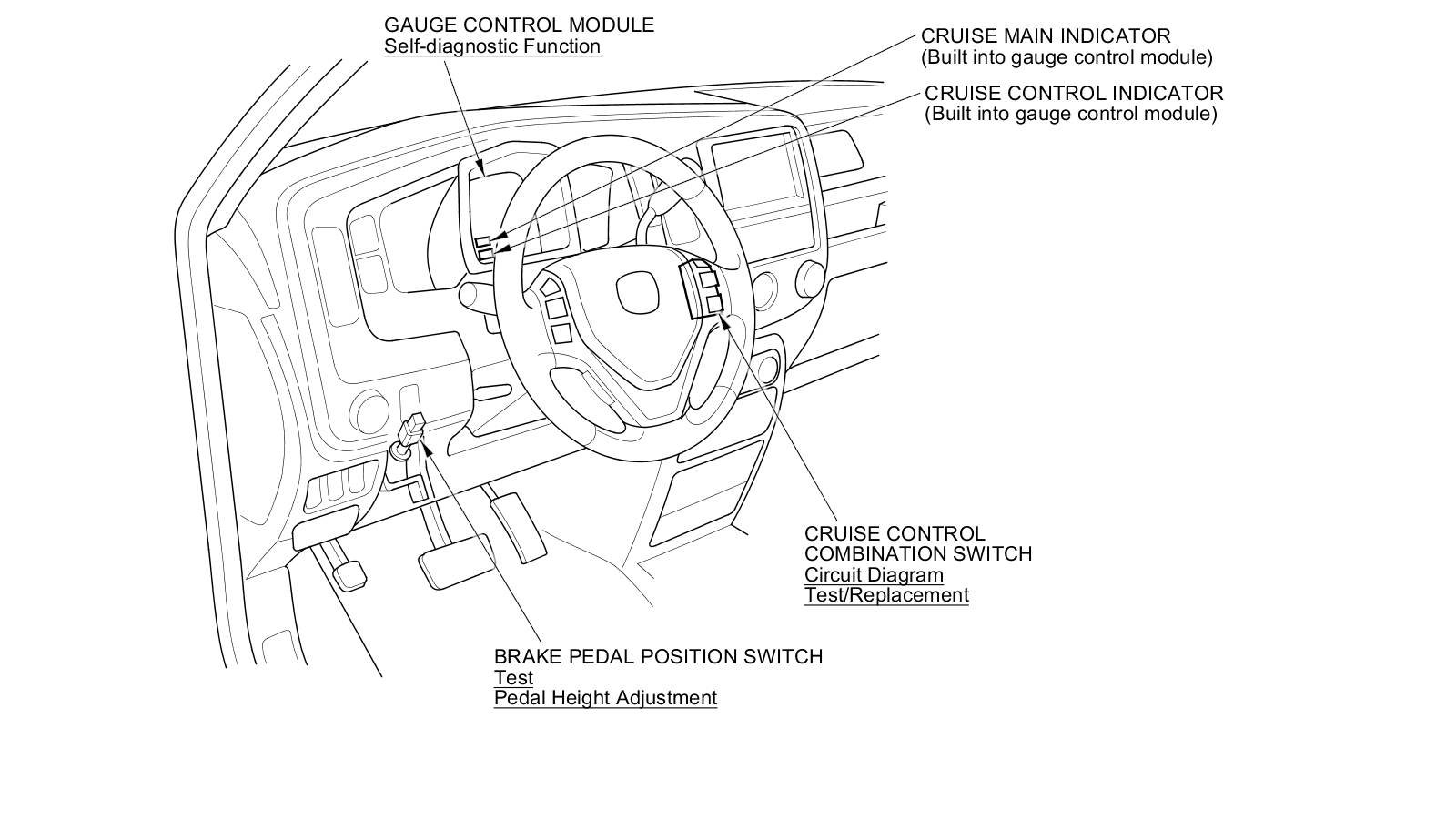 GAUGE CONTROL MODULE
Self-diagnostic Function

CRUISE MAIN INDICATOR
(Built into gauge control module)

CRUISE CONTROL INDICATOR
(Built into gauge control module)

CRUISE CONTROL
COMBINATION SWITCH
Circuit Diagram
Test/Replacement

BRAKE PEDAL POSITION SWITCH
Test
Pedal Height Adjustment