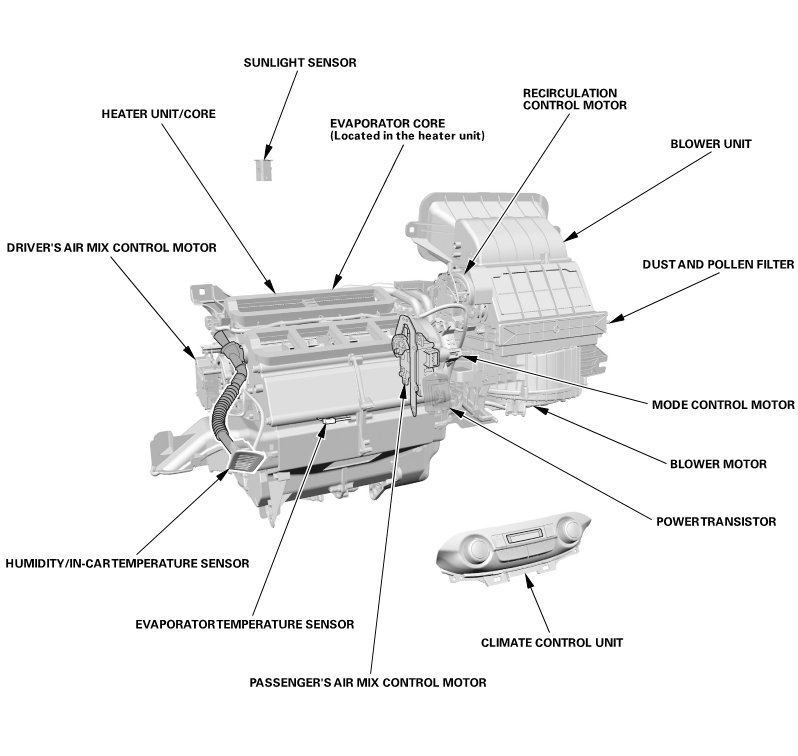 SUNLIGHT SENSOR

HEATER UNIT/CORE

EVAPORATOR CORE
(Located in the heater unit)

RECIRCULATION
CONTROL MOTOR

BLOWER UNIT

DRIVER'S AIR MIX CONTROL MOTOR

DUST AND POLLEN FILTER

MODE CONTROL MOTOR

BLOWER MOTOR

POWER TRANSISTOR

HUMIDITY/IN-CAR TEMPERATURE SENSOR

EVAPORATOR TEMPERATURE SENSOR

CLIMATE CONTROL UNIT

PASSENGER'S AIR MIX CONTROL MOTOR