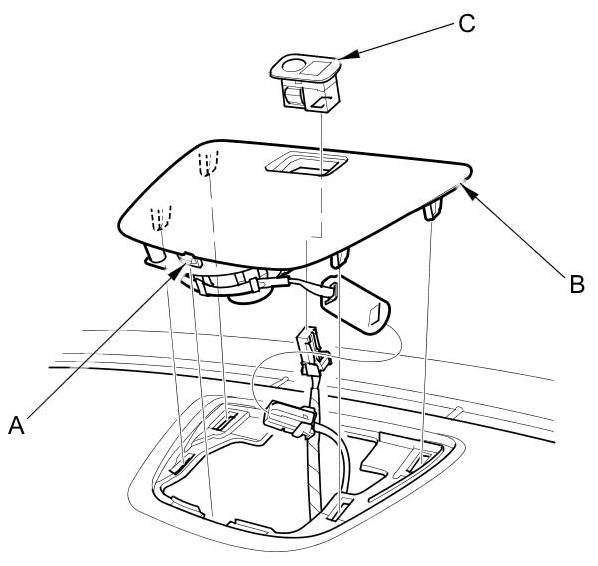 C

B

A