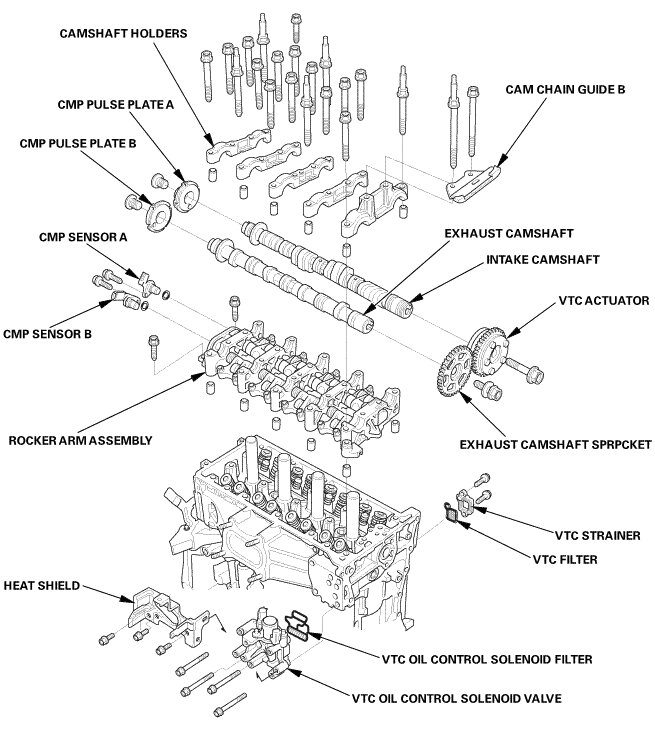 CAMSHAFT HOLDERS

CMP PULSE PLATE A

CMP PULSE PLATE B

CAM CHAIN GUIDE B

CMP SENSOR A

EXHAUST CAMSHAFT

INTAKE CAMSHAFT

VTC ACTUATOR

CMP SENSOR B

ROCKER ARM ASSEMBLY

EXHAUST CAMSHAFT SPRPCKET

VTC STRAINER

VTC FILTER

HEAT SHIELD

VTC OIL CONTROL SOLENOID FILTER

VTC OIL CONTROL SOLENOID VALVE