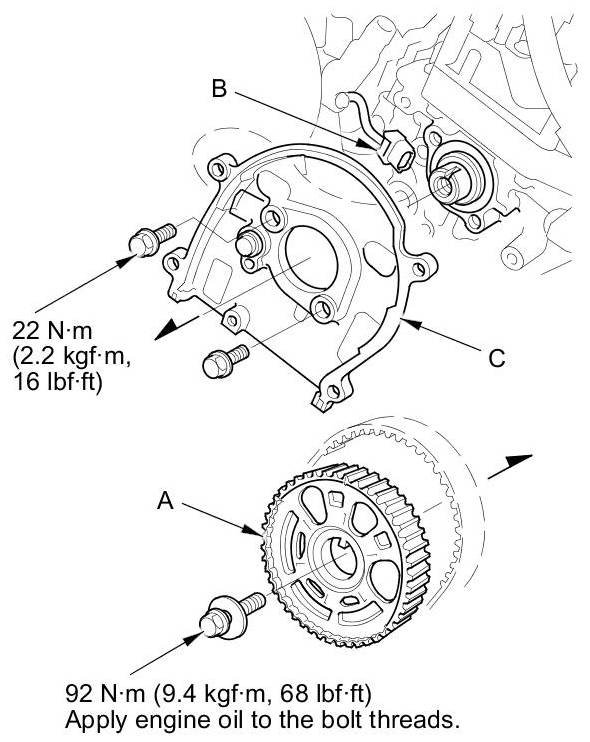 B

22 N·m
(2.2 kgf·m,
16 lbf·ft)

C

A

92 N·m (9.4 kgf·m, 68 lbf·ft)
Apply engine oil to the bolt threads.