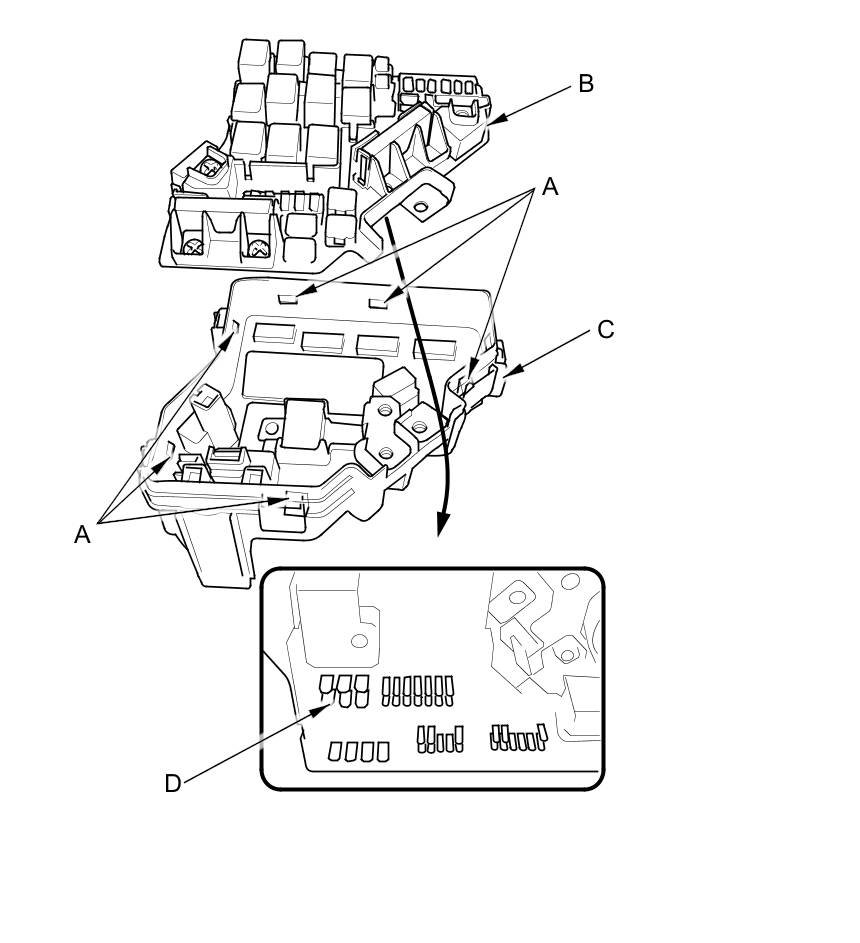 B

A

C

A

D