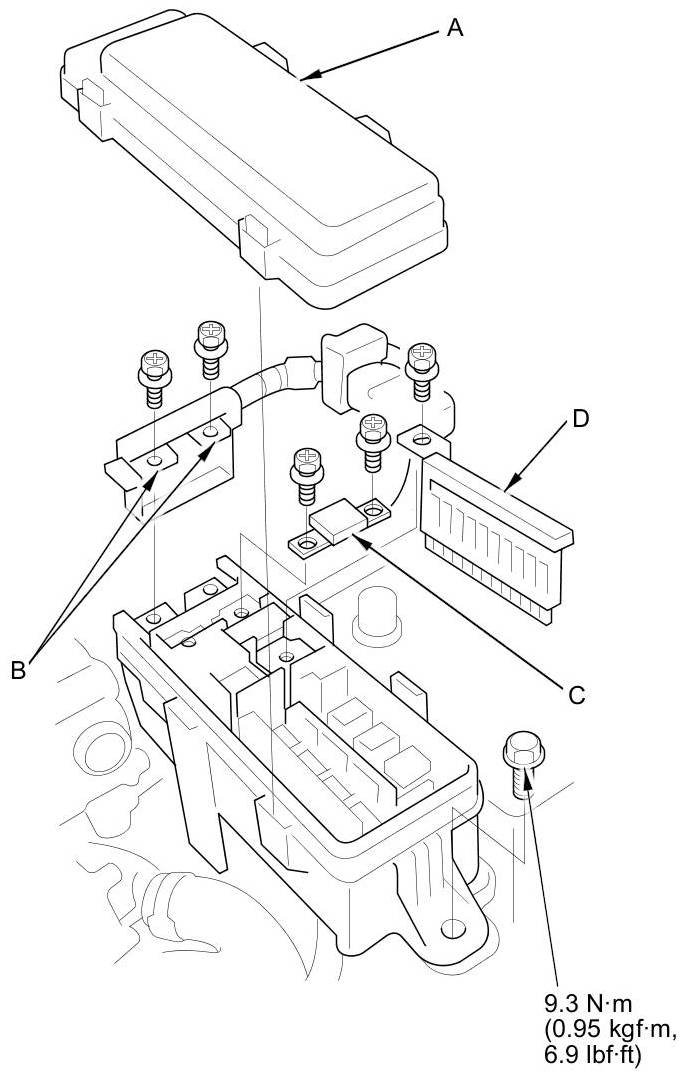 A

D

B

C

9.3 N·m
(0.95 kgf·m,
6.9 lbf·ft)