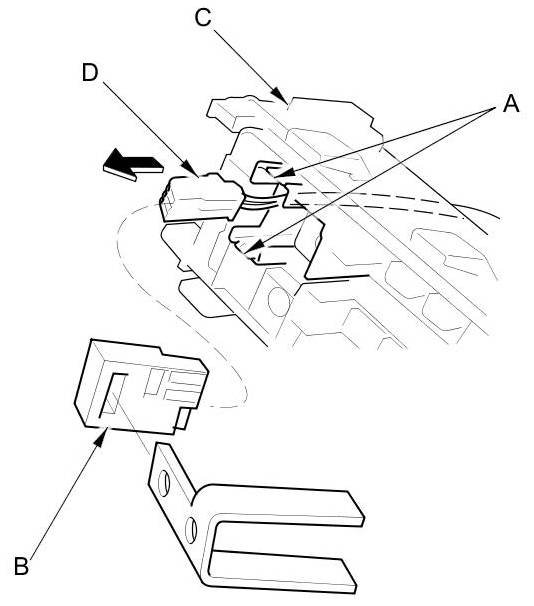 C
D
A
B