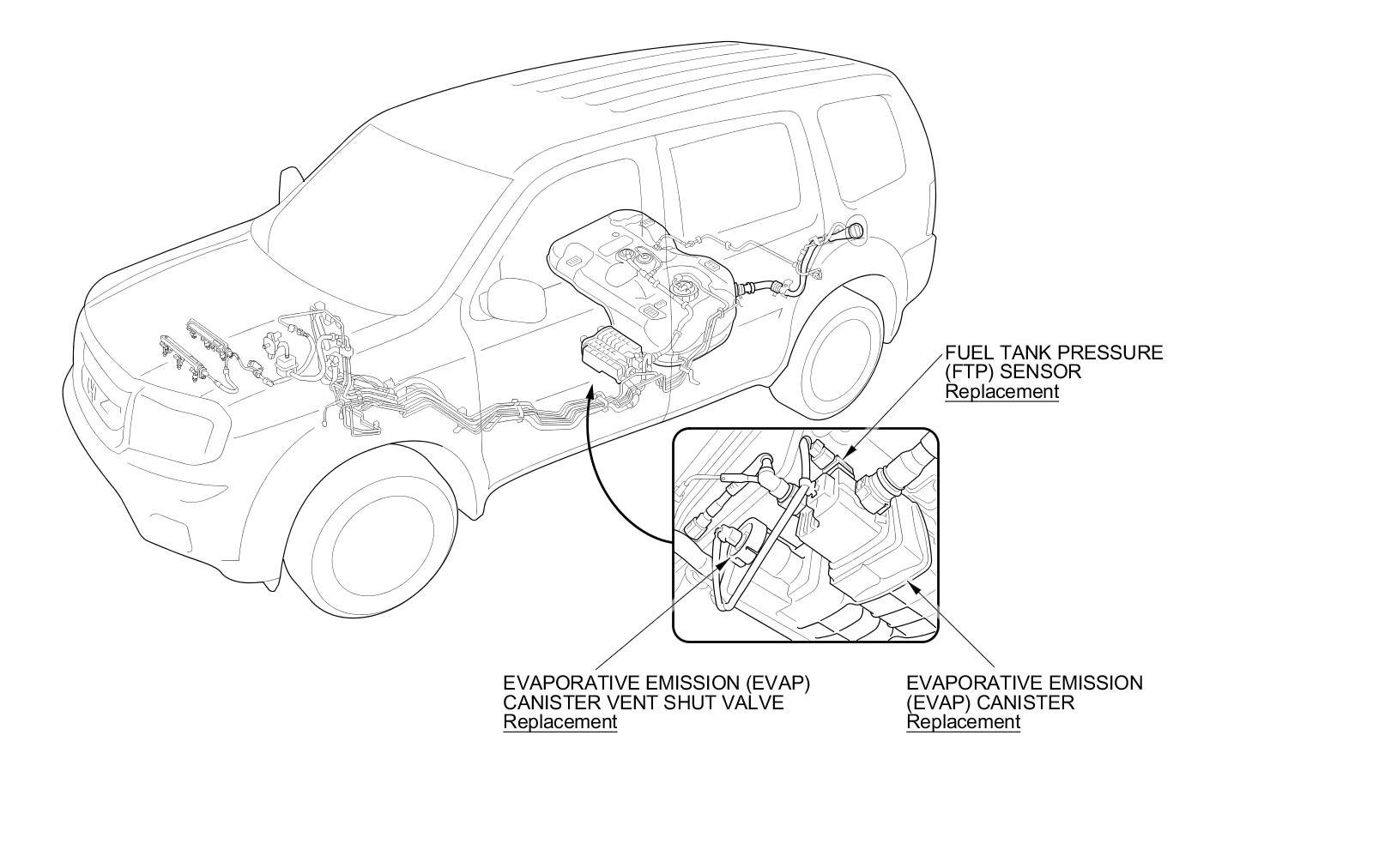 FUEL TANK PRESSURE (FTP) SENSOR
Replacement

EVAPORATIVE EMISSION (EVAP) CANISTER VENT SHUT VALVE
Replacement

EVAPORATIVE EMISSION (EVAP) CANISTER
Replacement