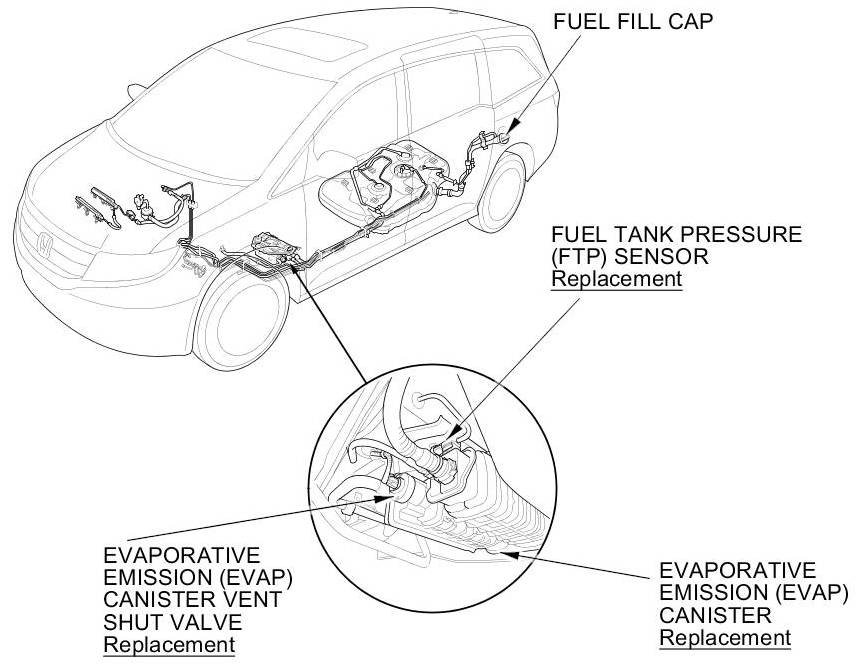 FUEL FILL CAP

FUEL TANK PRESSURE (FTP) SENSOR
Replacement

EVAPORATIVE EMISSION (EVAP) CANISTER VENT SHUT VALVE
Replacement

EVAPORATIVE EMISSION (EVAP) CANISTER
Replacement