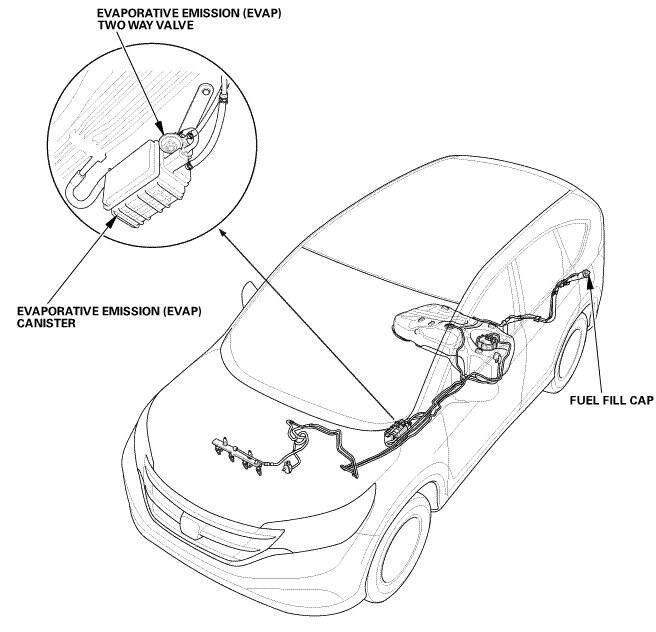 EVAPORATIVE EMISSION (EVAP)
TWO WAY VALVE

EVAPORATIVE EMISSION (EVAP)
CANISTER

FUEL FILL CAP