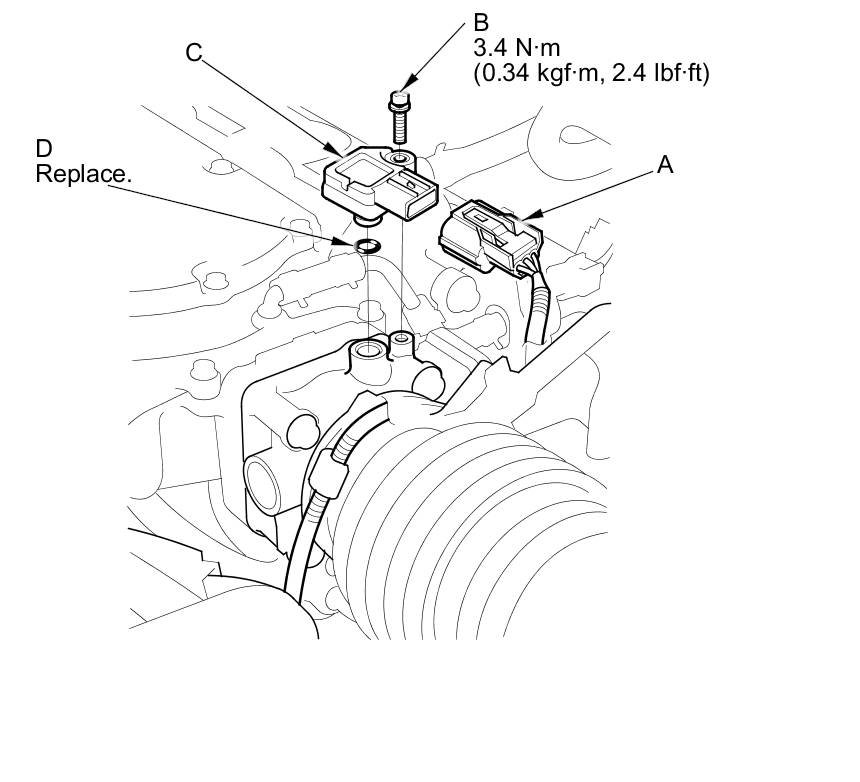 B
3.4 N·m
(0.34 kgf·m, 2.4 lbf·ft)

C

D
Replace.

A