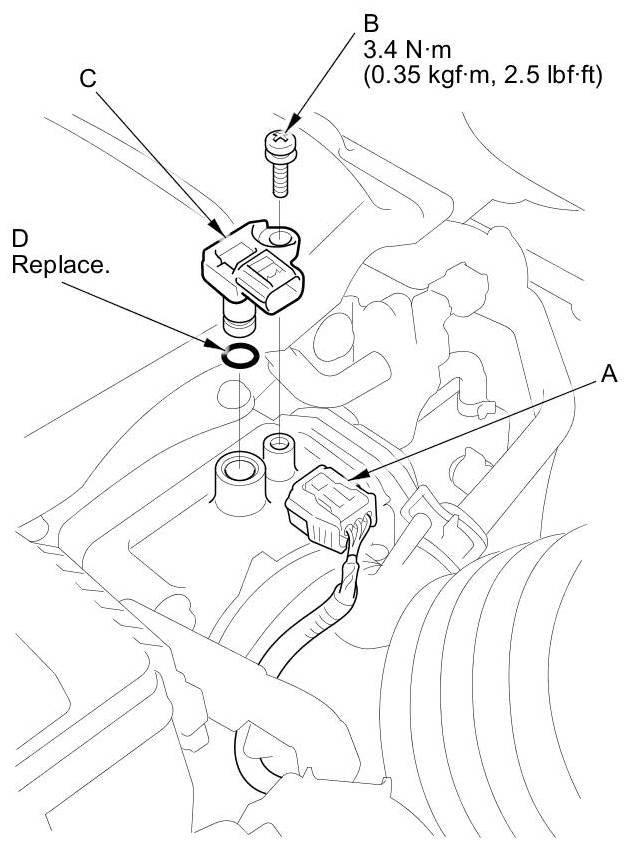 B
3.4 N·m
(0.35 kgf·m, 2.5 lbf·ft)

C

D
Replace.

A