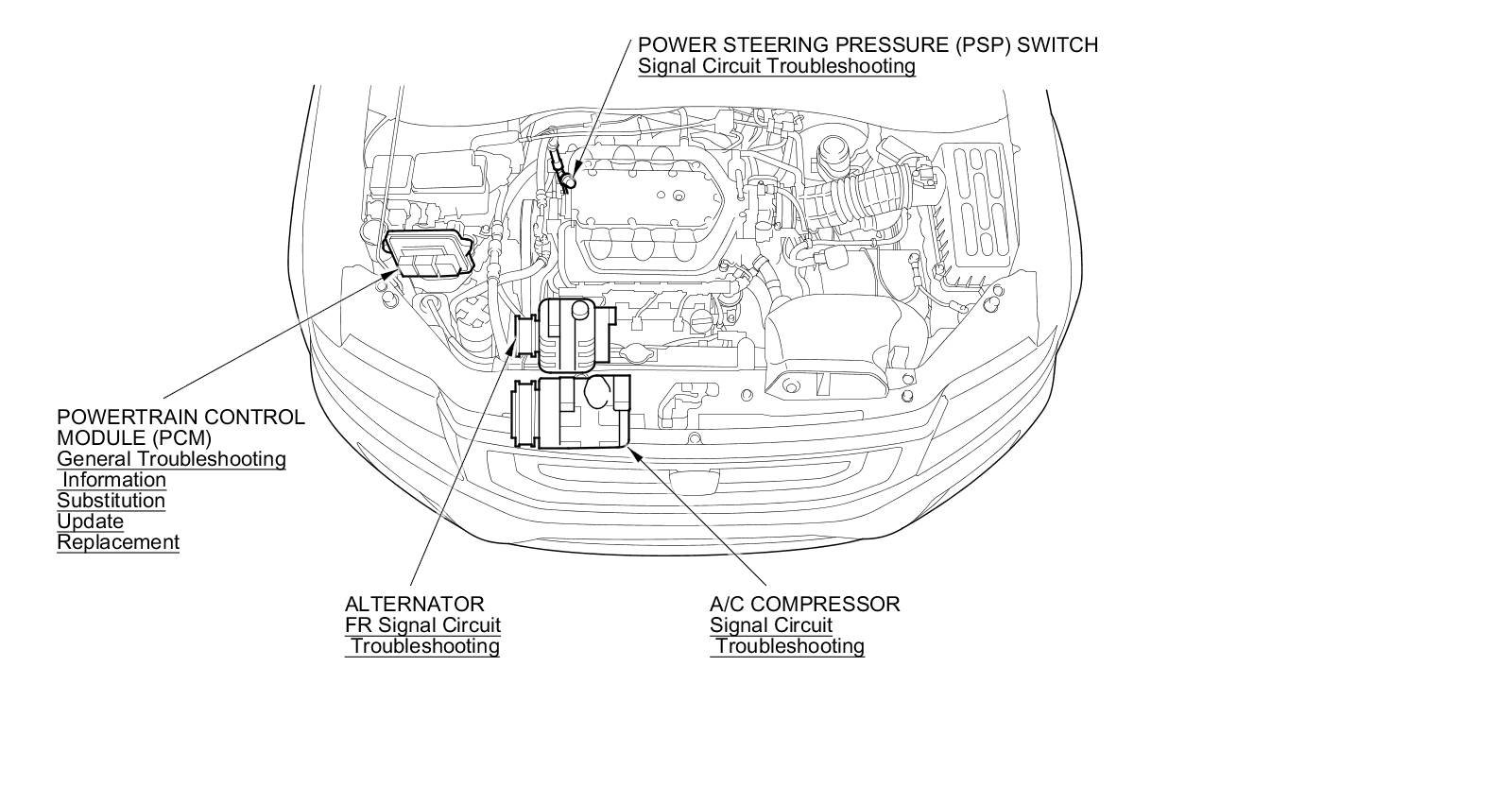 POWER STEERING PRESSURE (PSP) SWITCH
Signal Circuit Troubleshooting

POWERTRAIN CONTROL MODULE (PCM)
General Troubleshooting Information
Substitution
Update
Replacement

ALTERNATOR
FR Signal Circuit Troubleshooting

A/C COMPRESSOR
Signal Circuit Troubleshooting