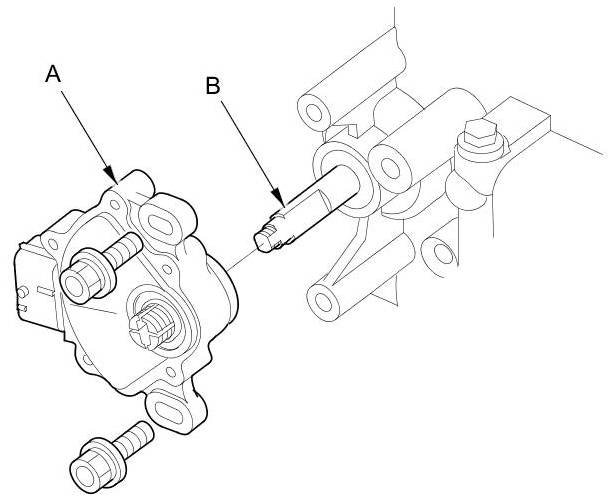 A

B