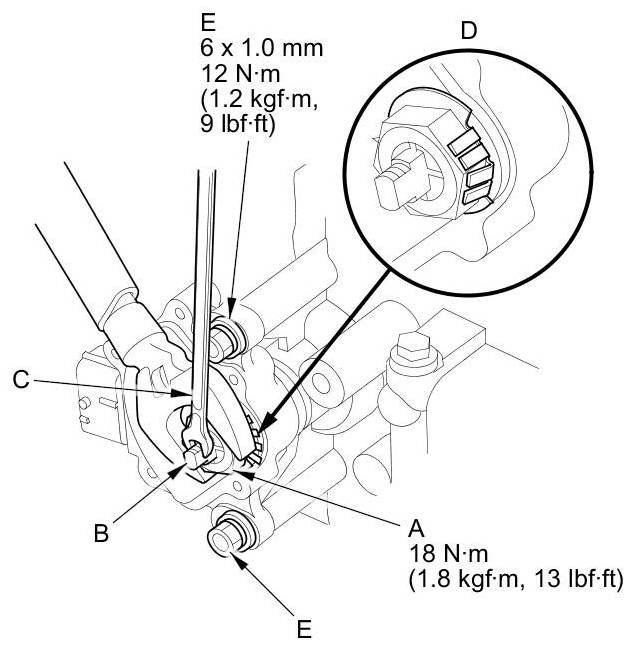 E
6 x 1.0 mm
12 N·m
(1.2 kgf·m,
9 lbf·ft)

D

C

B

A
18 N·m
(1.8 kgf·m, 13 lbf·ft)

E