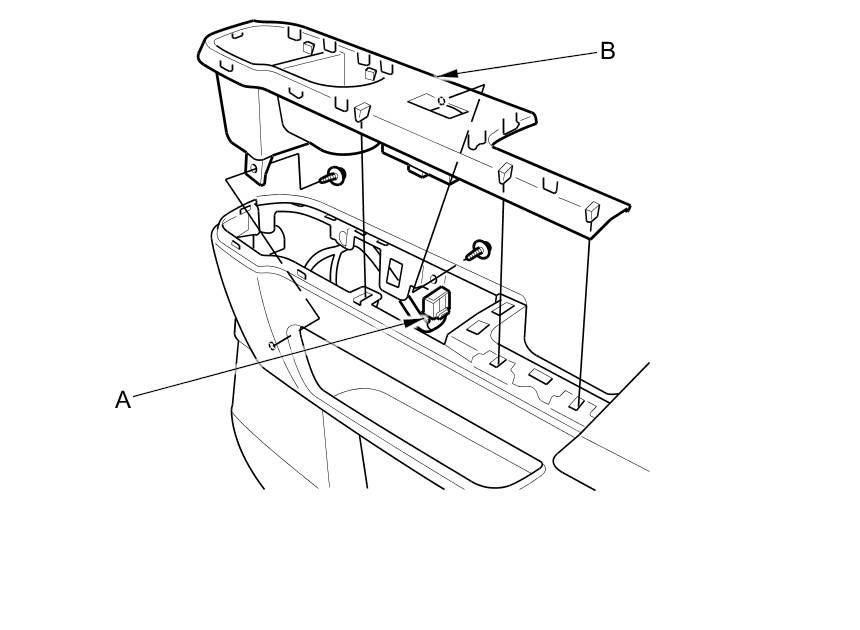 B

A