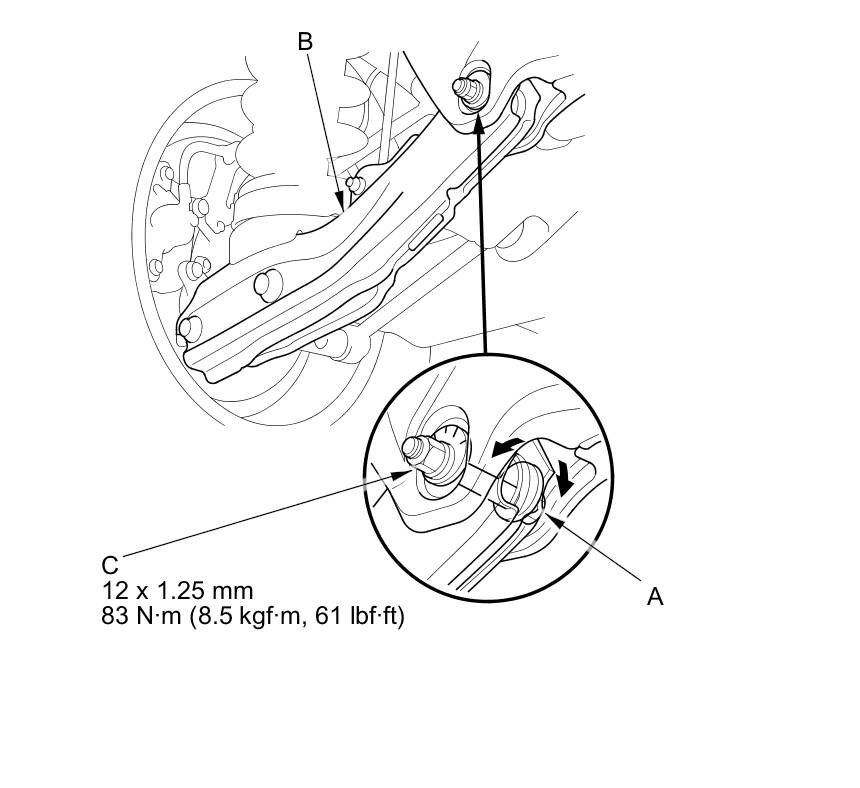 B

C
12 x 1.25 mm
83 N·m (8.5 kgf·m, 61 lbf·ft)

A