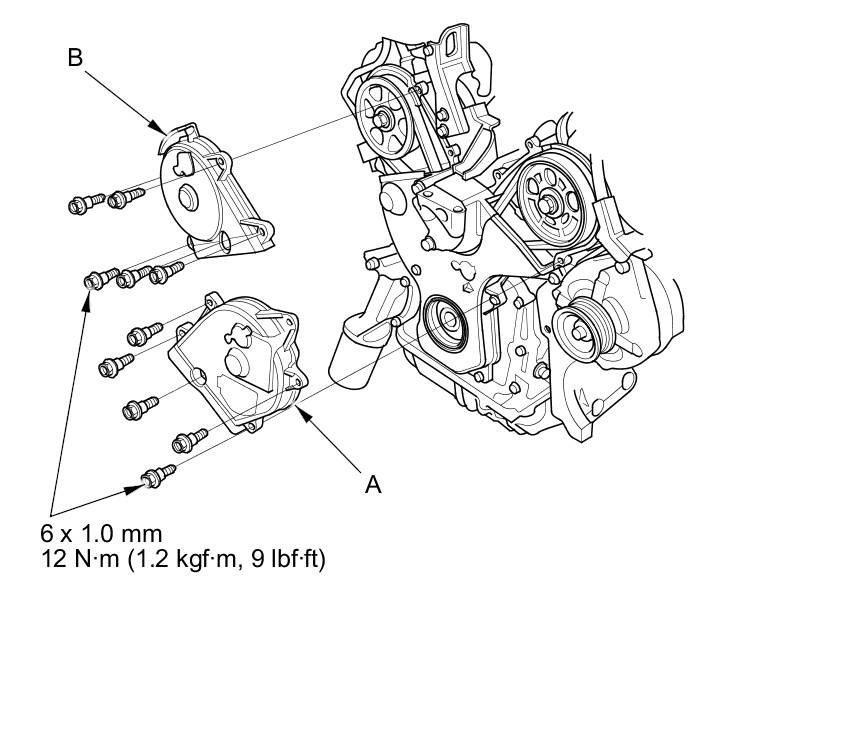 B

A

6 x 1.0 mm
12 N·m (1.2 kgf·m, 9 lbf·ft)