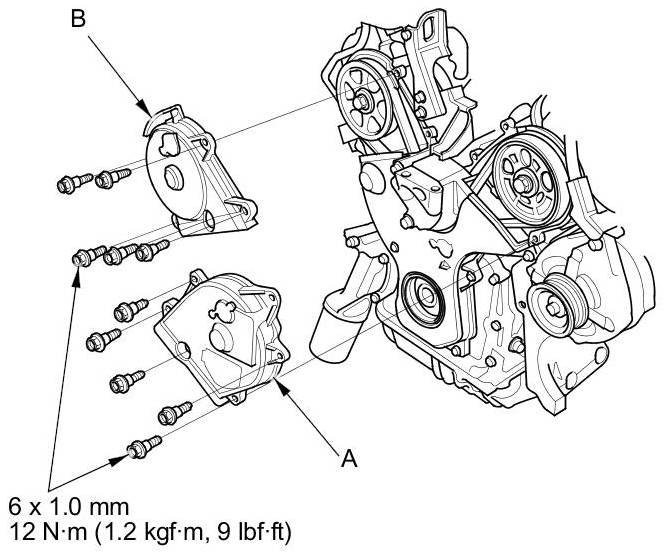 B

A

6 x 1.0 mm
12 N·m (1.2 kgf·m, 9 lbf·ft)