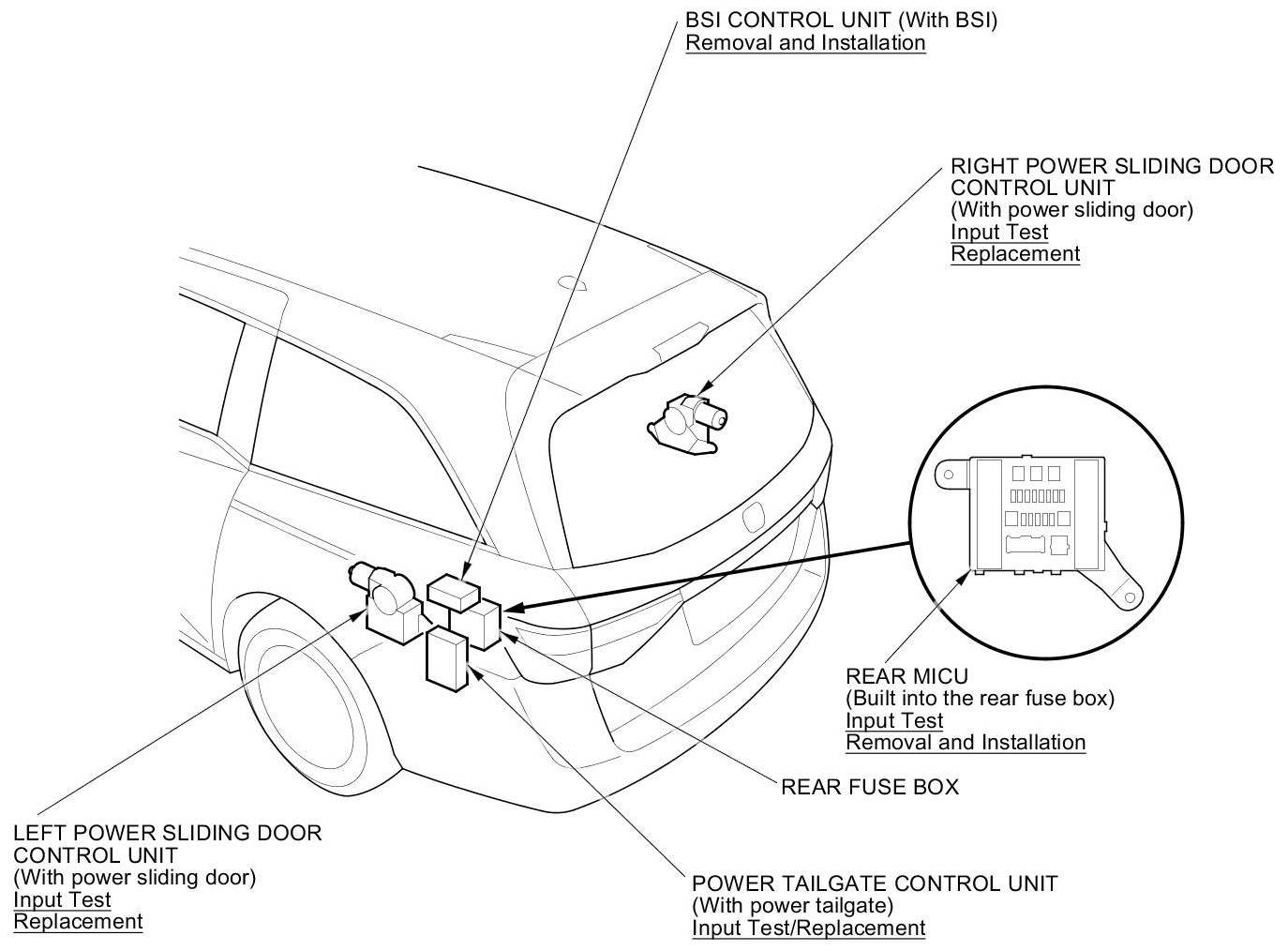 BSI CONTROL UNIT (With BSI)
Removal and Installation

RIGHT POWER SLIDING DOOR CONTROL UNIT
(With power sliding door)
Input Test
Replacement

REAR MICU
(Built into the rear fuse box)
Input Test
Removal and Installation

REAR FUSE BOX

LEFT POWER SLIDING DOOR CONTROL UNIT
(With power sliding door)
Input Test
Replacement

POWER TAILGATE CONTROL UNIT
(With power tailgate)
Input Test/Replacement