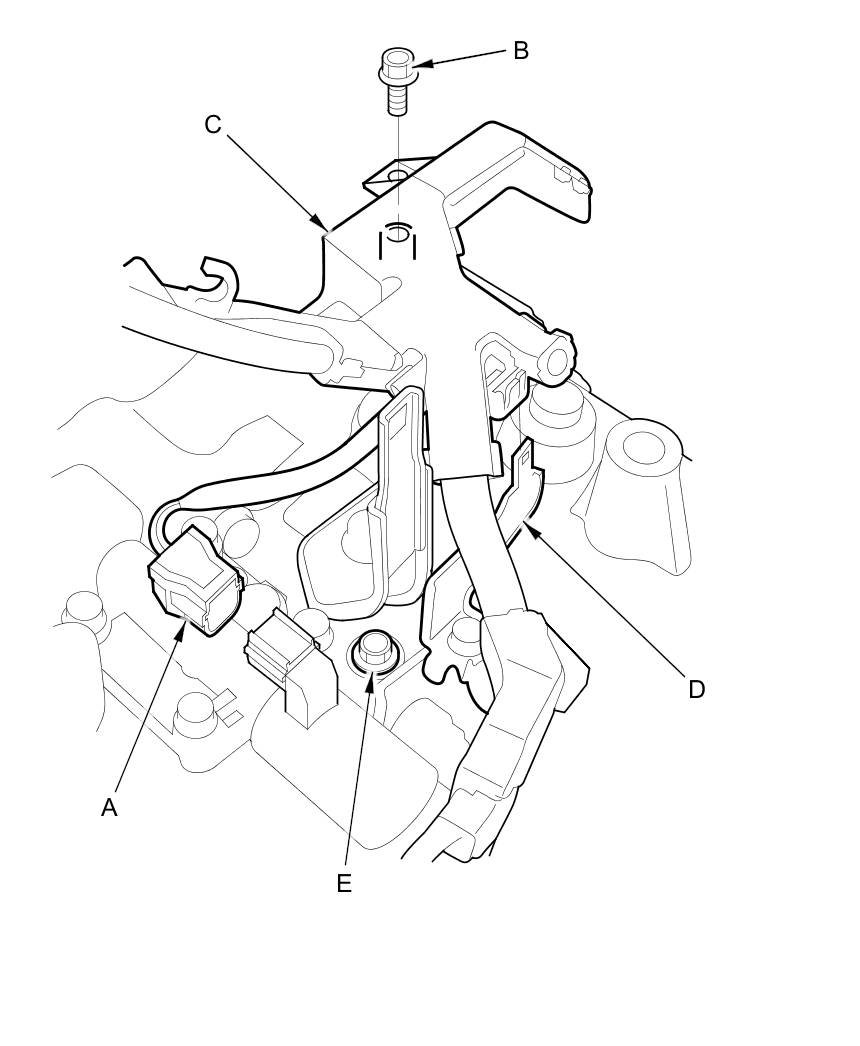 B
C
D
A
E