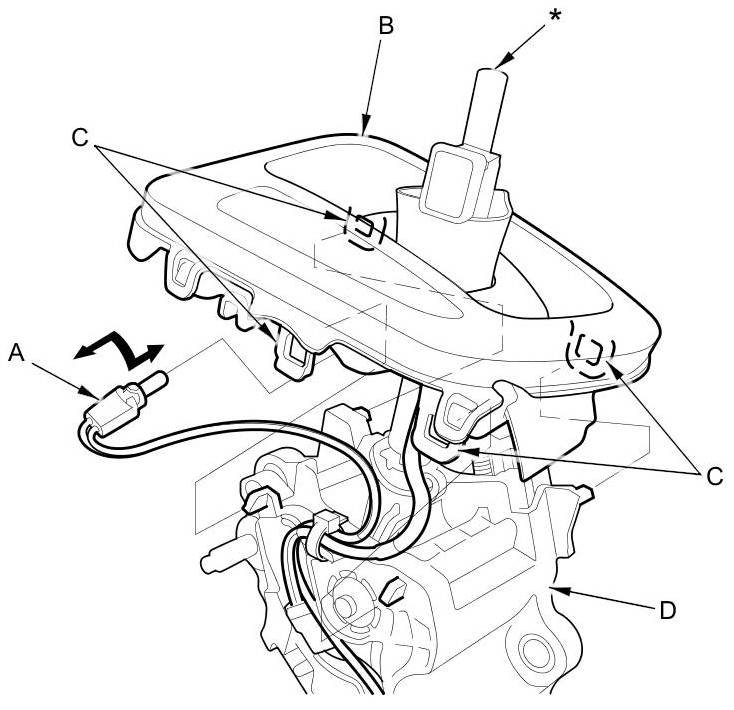 B
*
C
A
C
D